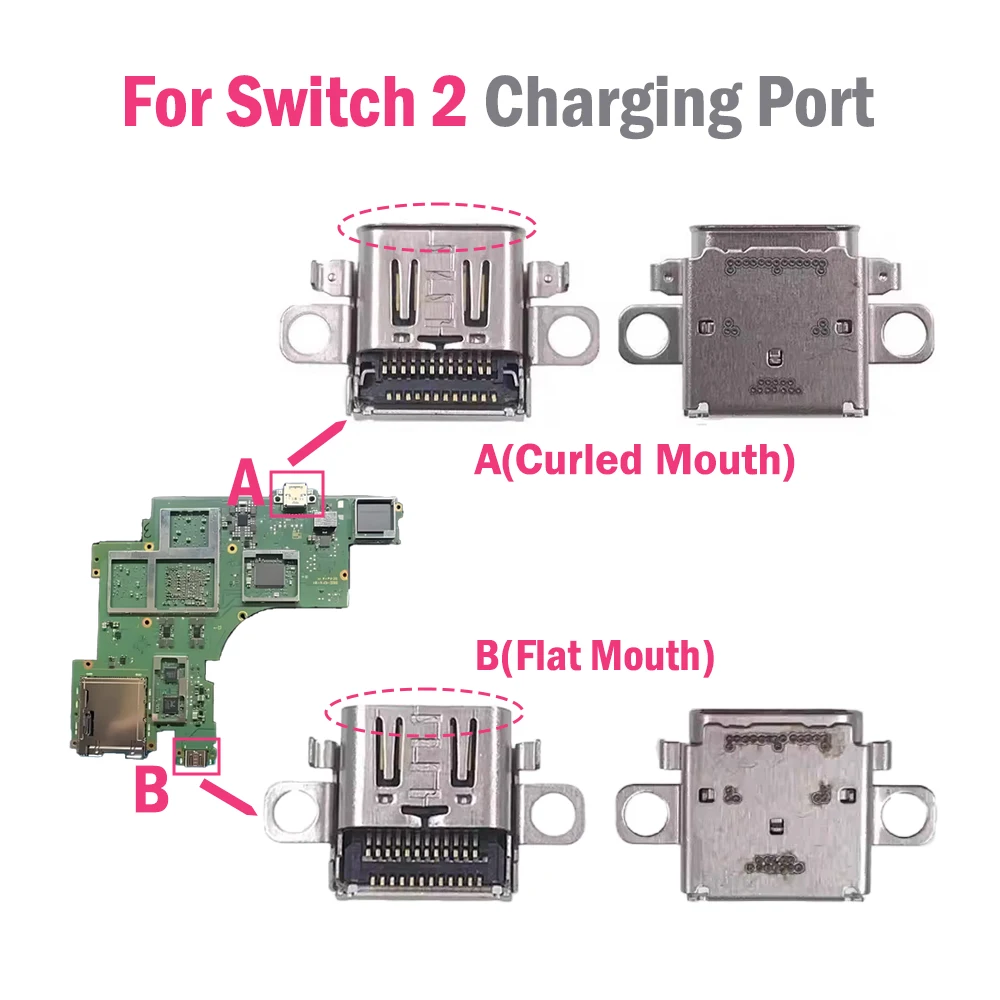 For Switch 2 Charging Port

A(Curled Mouth)

A

B(Flat Mouth)

B