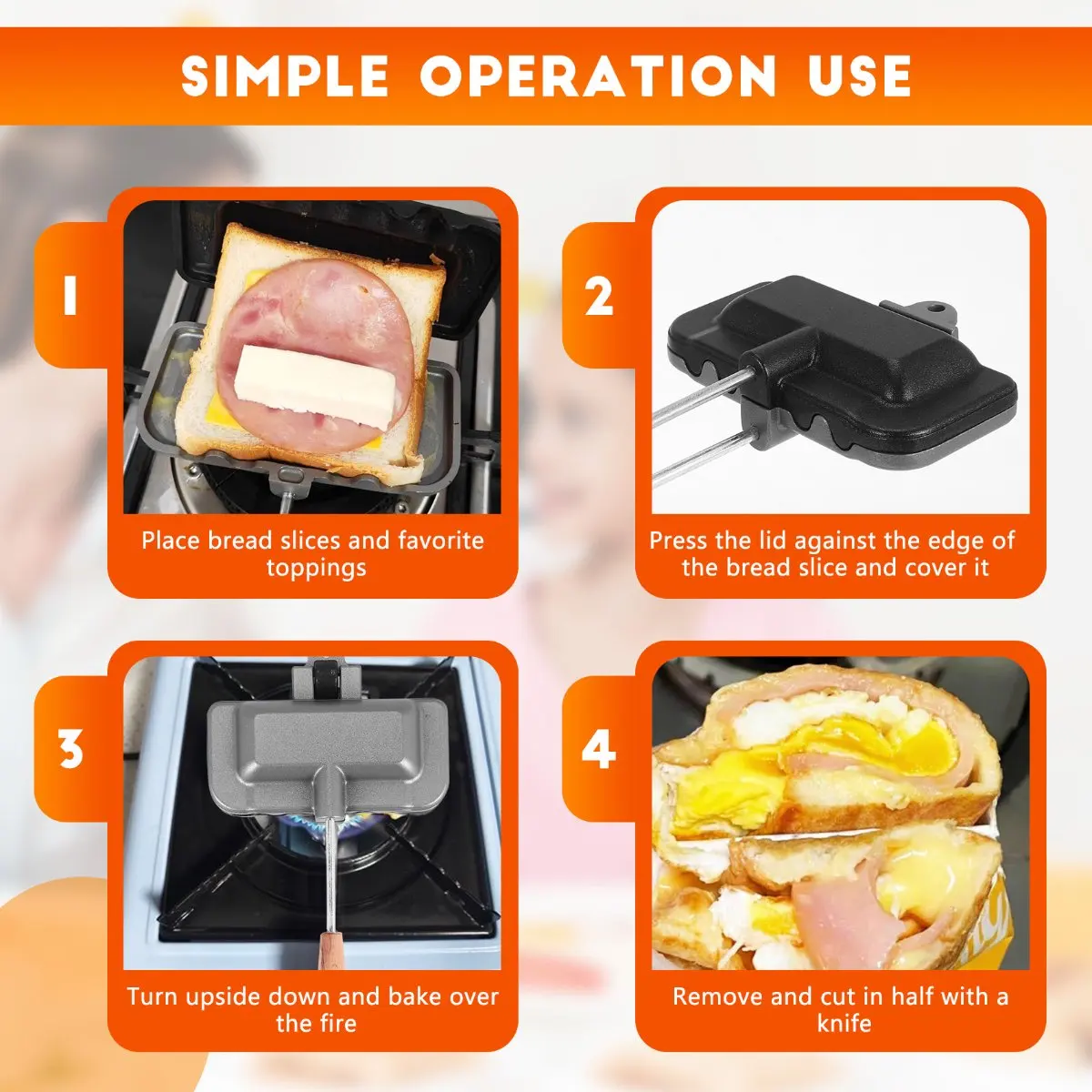 SIMPLE OPERATION USE

1

Place bread slices and favorite toppings

2

Press the lid against the edge of the bread slice and cover it

3

Turn upside down and bake over the fire

4

Remove and cut in half with a knife