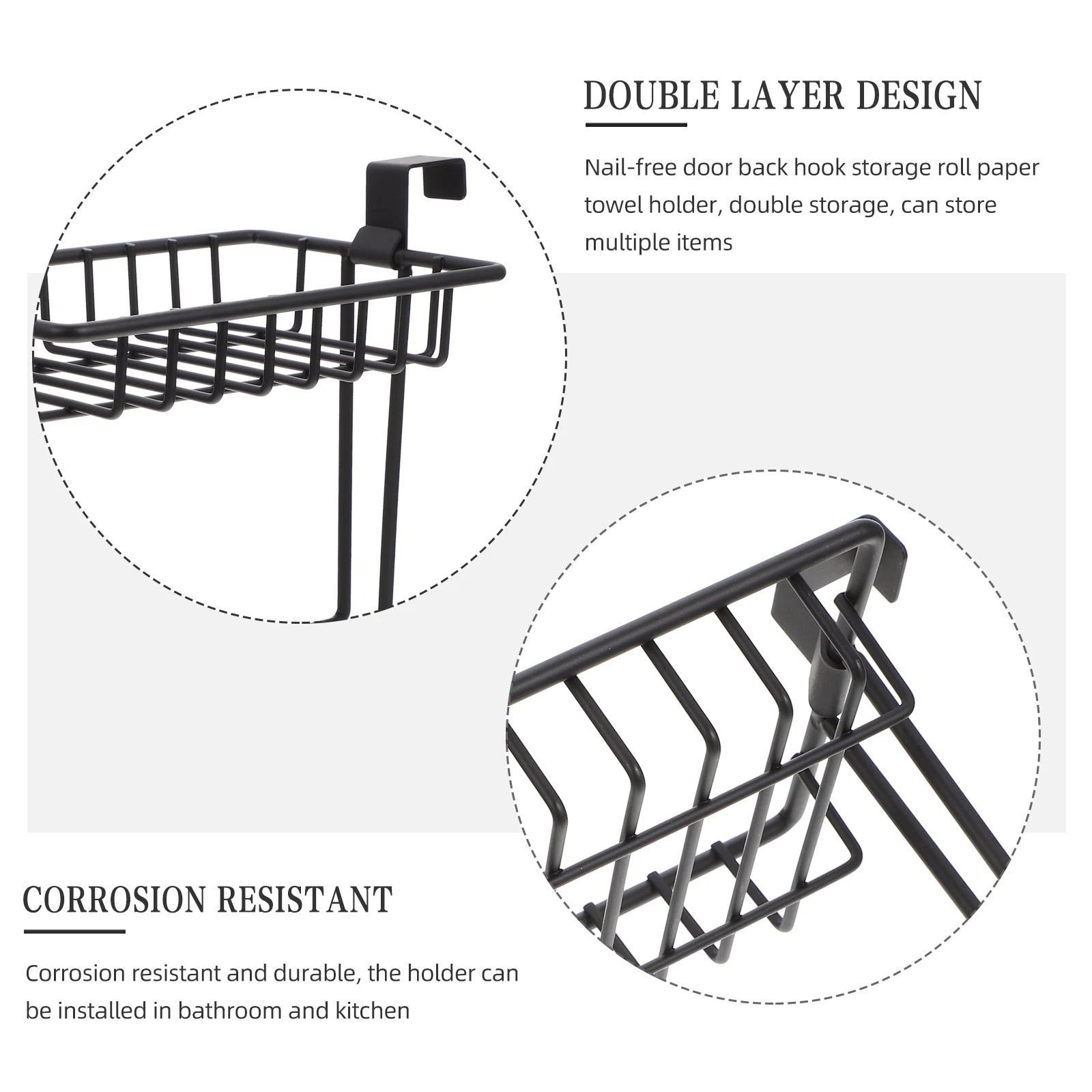 DOUBLE LAYER DESIGN

Nail-free door back hook storage roll paper towel holder, double storage, can store multiple items

CORROSION RESISTANT

Corrosion resistant and durable, the holder can be installed in bathroom and kitchen