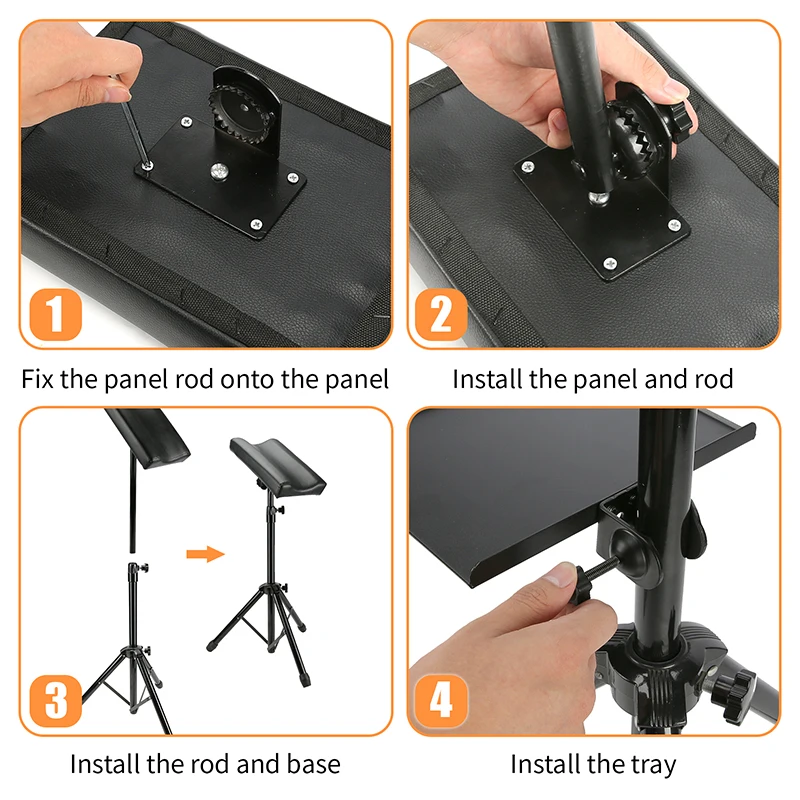 1

Fix the panel rod onto the panel

2

Install the panel and rod

3

Install the rod and base

4

Install the tray