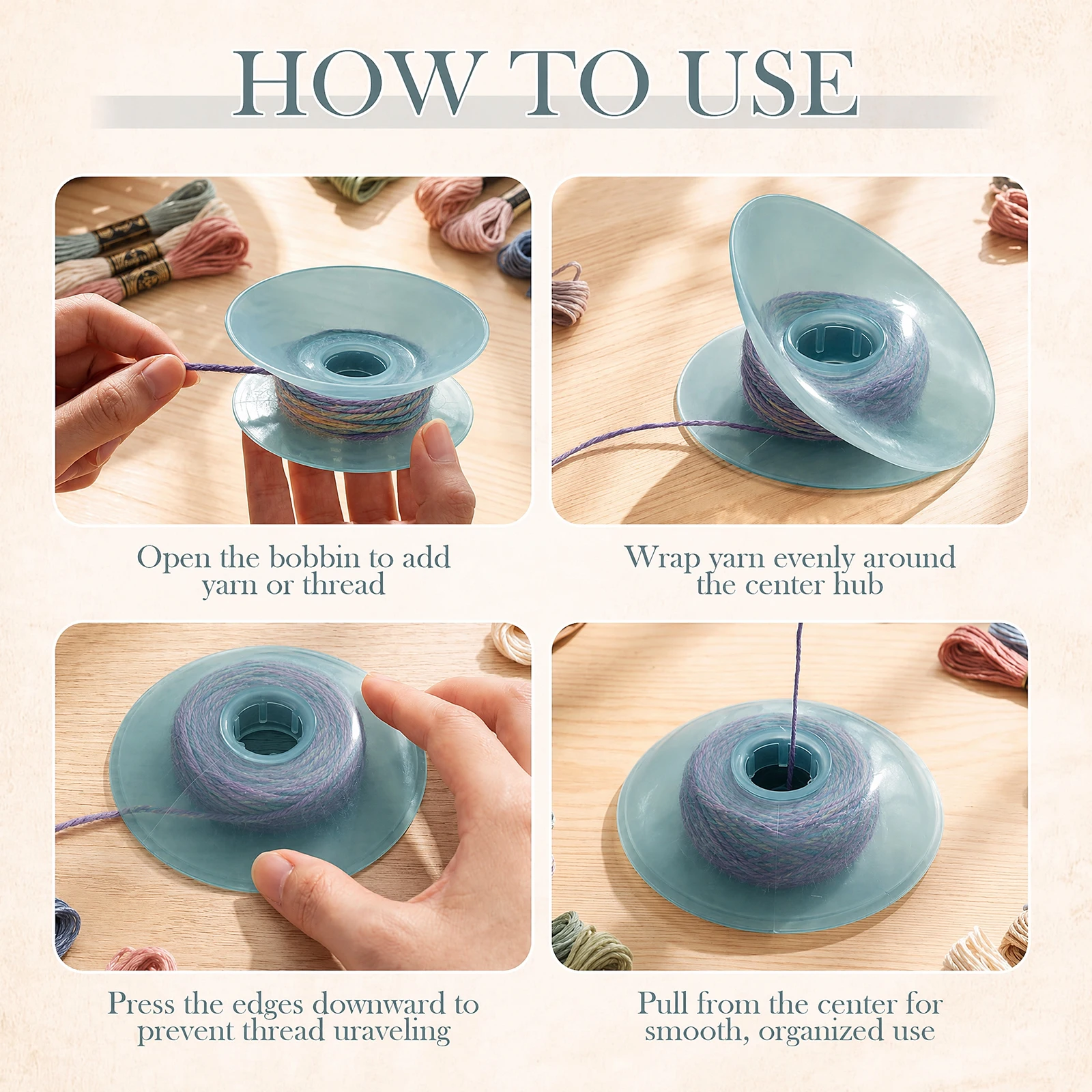 HOW TO USE

Open the bobbin to add yarn or thread

Wrap yarn evenly around the center hub

Press the edges downward to prevent thread uraveling

Pull from the center for smooth, organized use