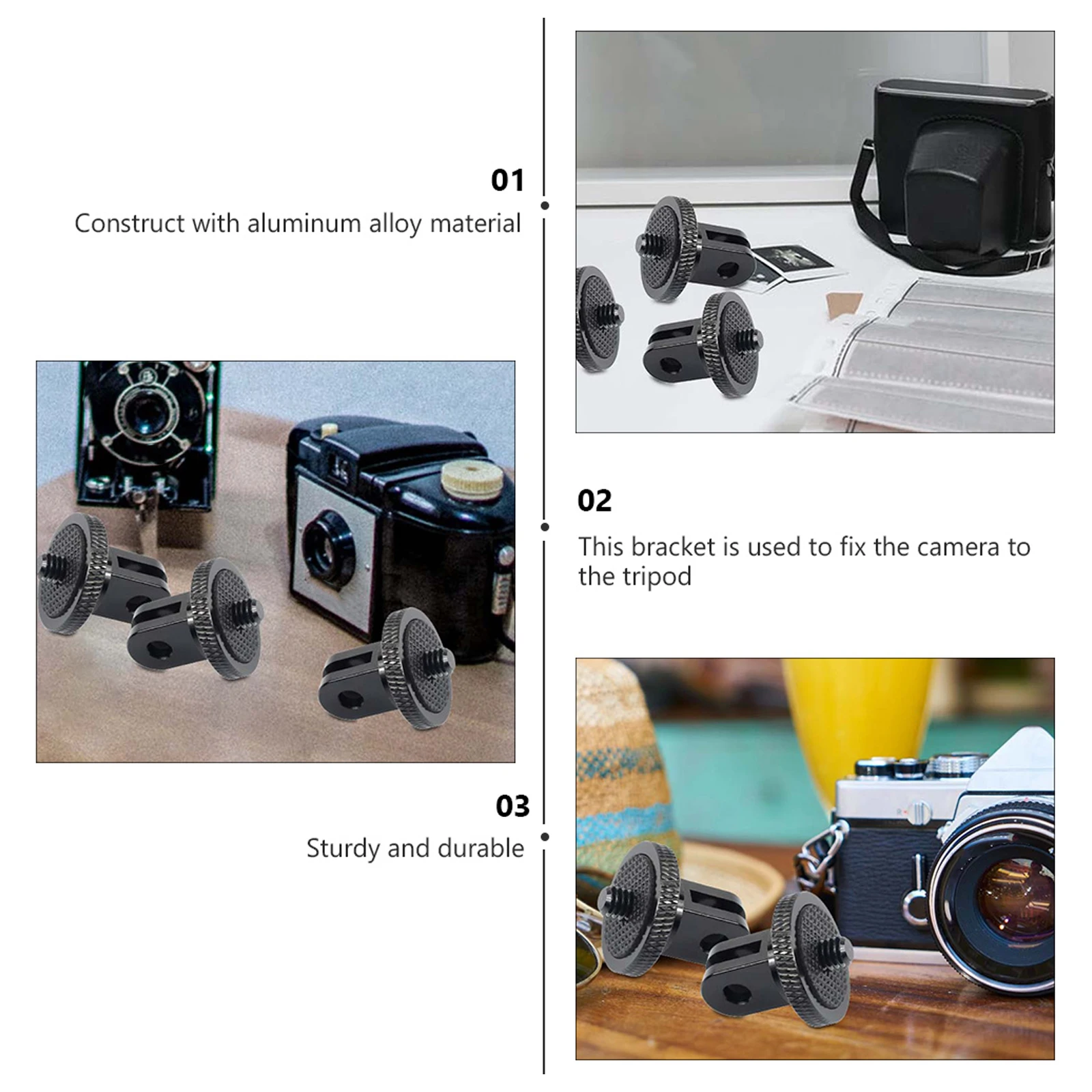 01
Construct with aluminum alloy material

02
This bracket is used to fix the camera to the tripod

03
Sturdy and durable