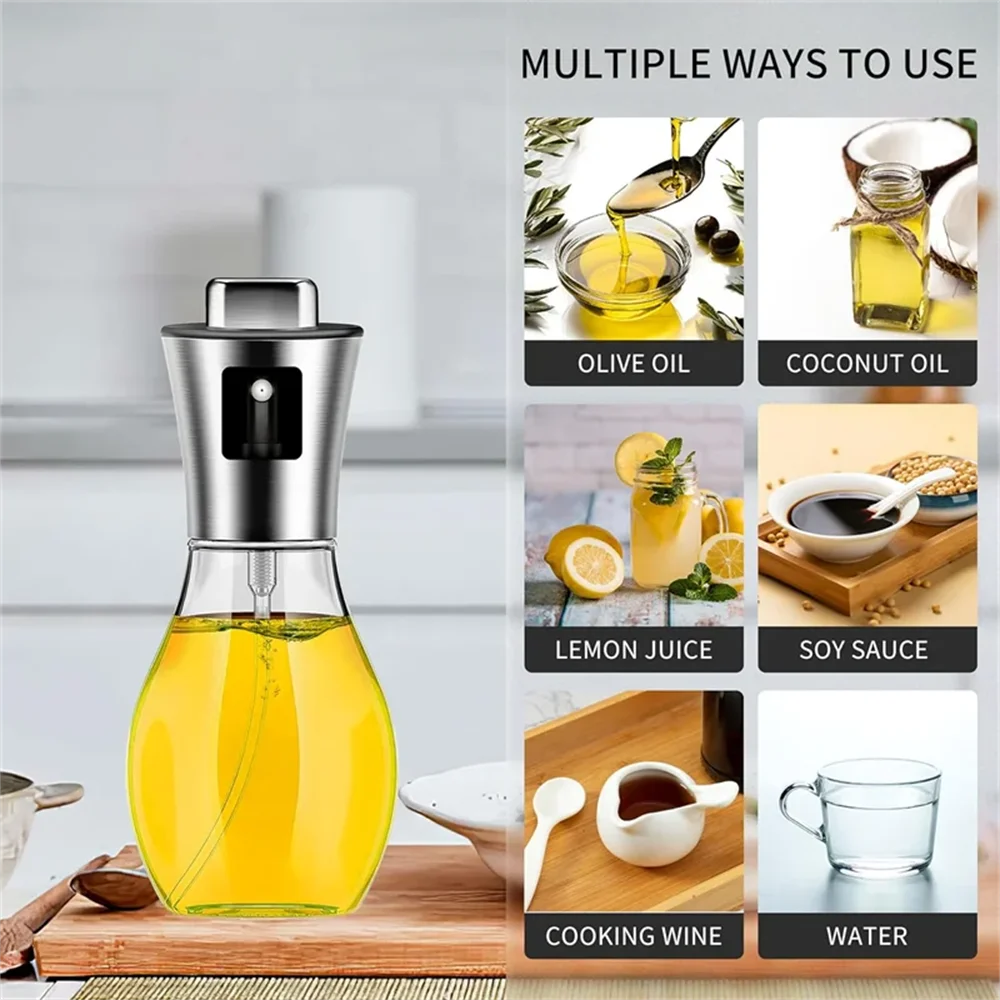 MULTIPLE WAYS TO USE

OLIVE OIL

COCONUT OIL

LEMON JUICE

SOY SAUCE

COOKING WINE

WATER