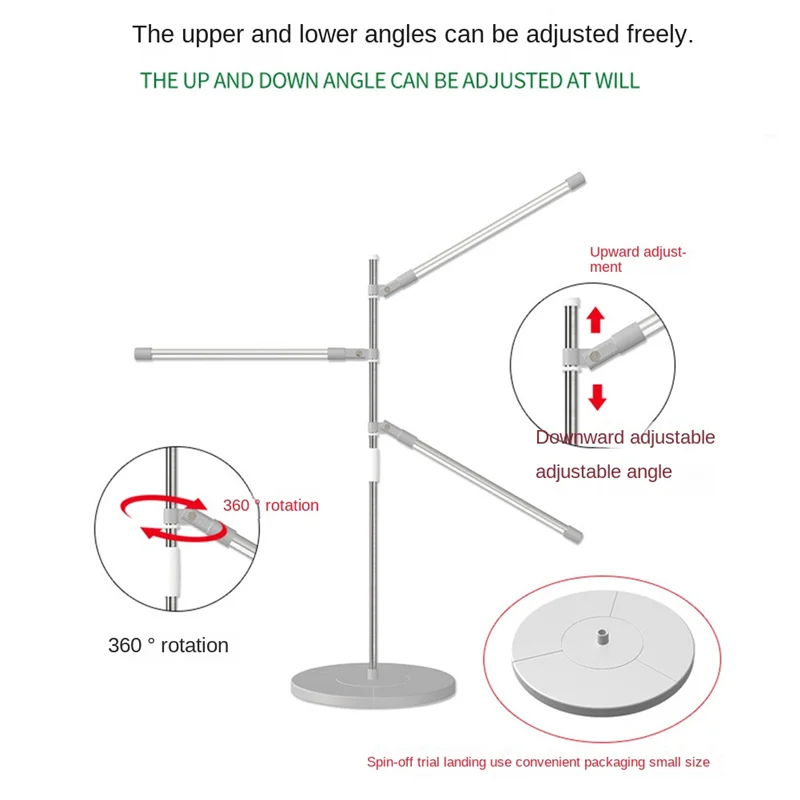 The upper and lower angles can be adjusted freely.

THE UP AND DOWN ANGLE CAN BE ADJUSTED AT WILL

Upward adjustment

Downward adjustable adjustable angle

360 ° rotation

360 ° rotation

Spin-off trial landing use convenient packaging small size