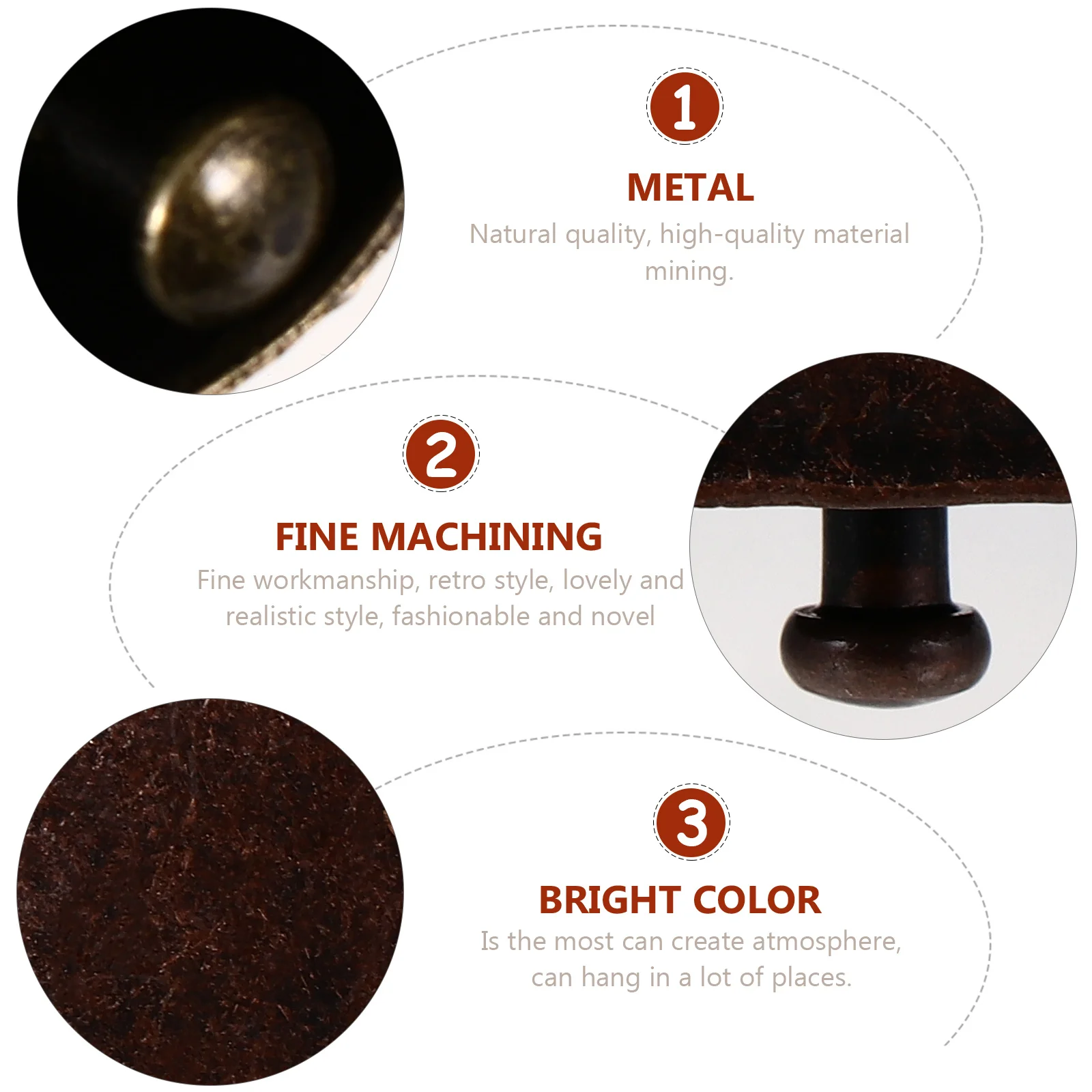 1

METAL

Natural quality, high-quality material mining.

2

FINE MACHINING

Fine workmanship, retro style, lovely and realistic style, fashionable and novel

3

BRIGHT COLOR

Is the most can create atmosphere, can hang in a lot of places.