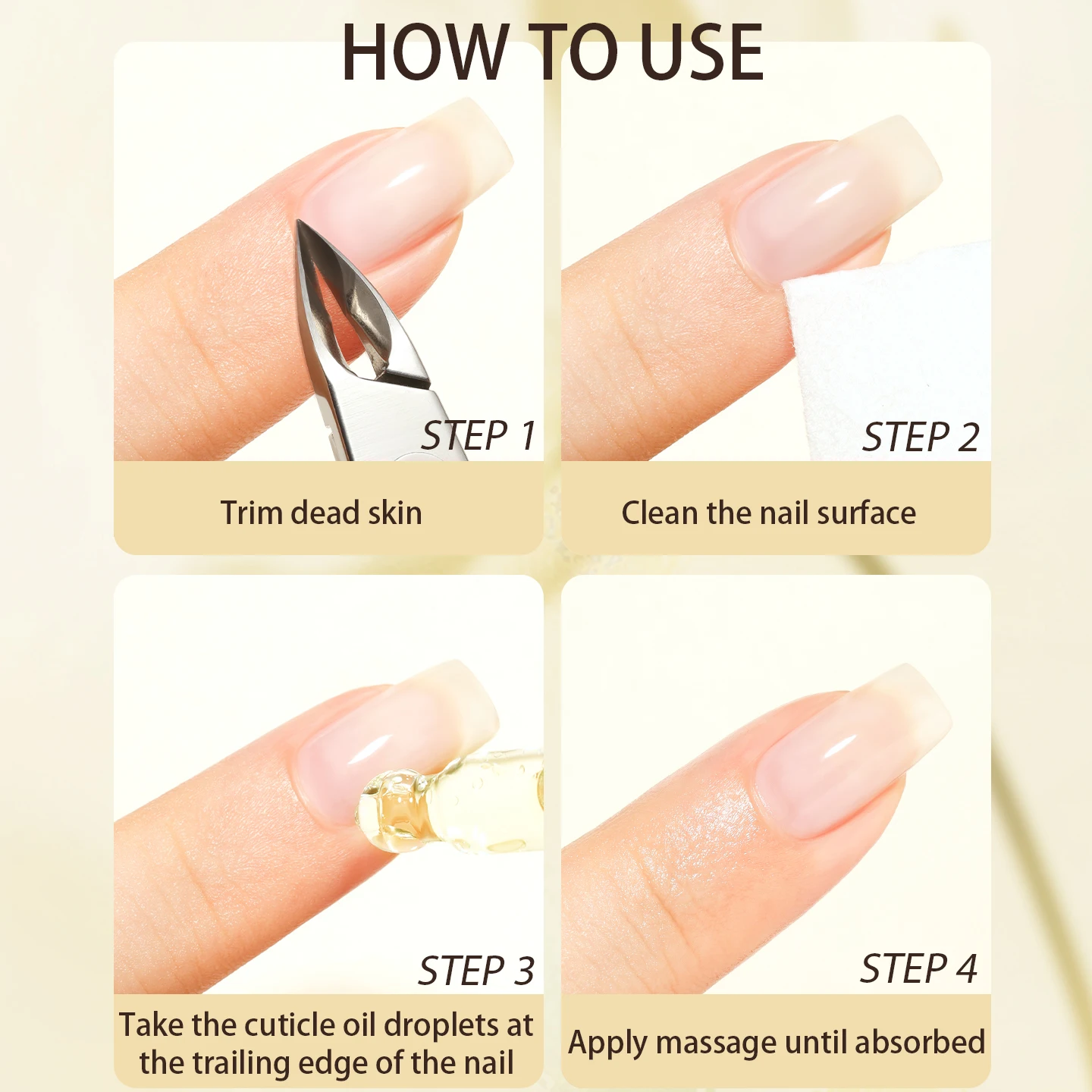 HOW TO USE

STEP 1

Trim dead skin

STEP 2

Clean the nail surface

STEP 3

Take the cuticle oil droplets at the trailing edge of the nail

STEP 4

Apply massage until absorbed