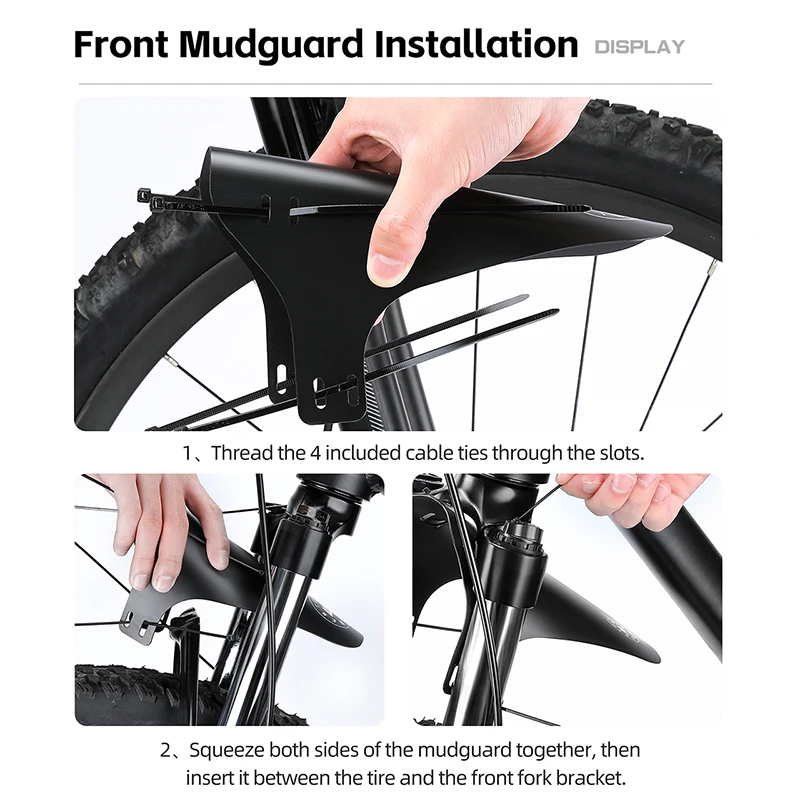 Front Mudguard Installation DISPLAY

1、Thread the 4 included cable ties through the slots.

2、Squeeze both sides of the mudguard together, then insert it between the tire and the front fork bracket.