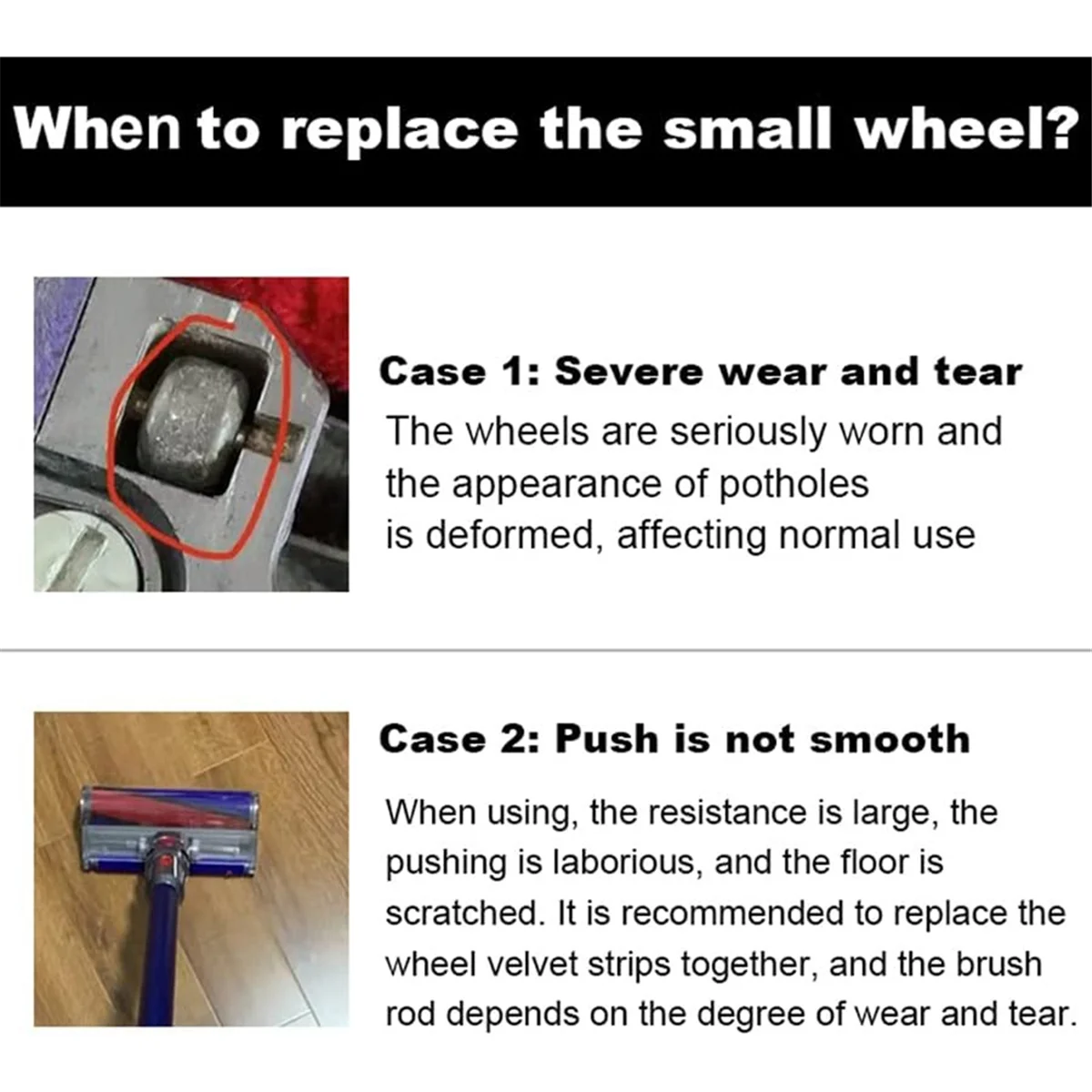 When to replace the small wheel?

Case 1: Severe wear and tear

The wheels are seriously worn and the appearance of potholes is deformed, affecting normal use

Case 2: Push is not smooth

When using, the resistance is large, the pushing is laborious, and the floor is scratched. It is recommended to replace the wheel velvet strips together, and the brush rod depends on the degree of wear and tear.