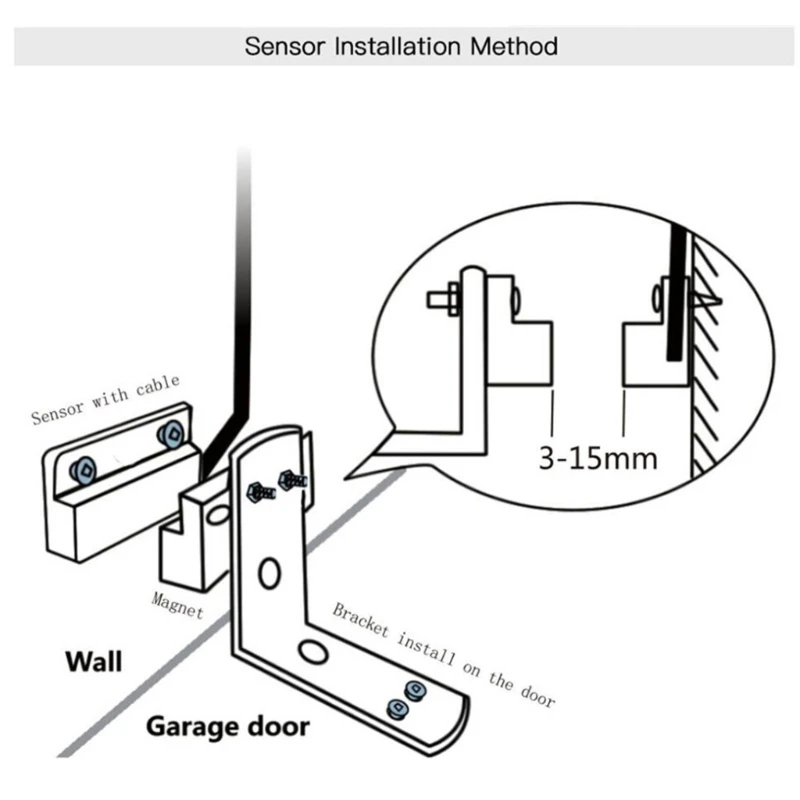 Sensor Installation Method

Sensor with cable

3-15mm

Magnet

Bracket install on the door

Wall

Garage door