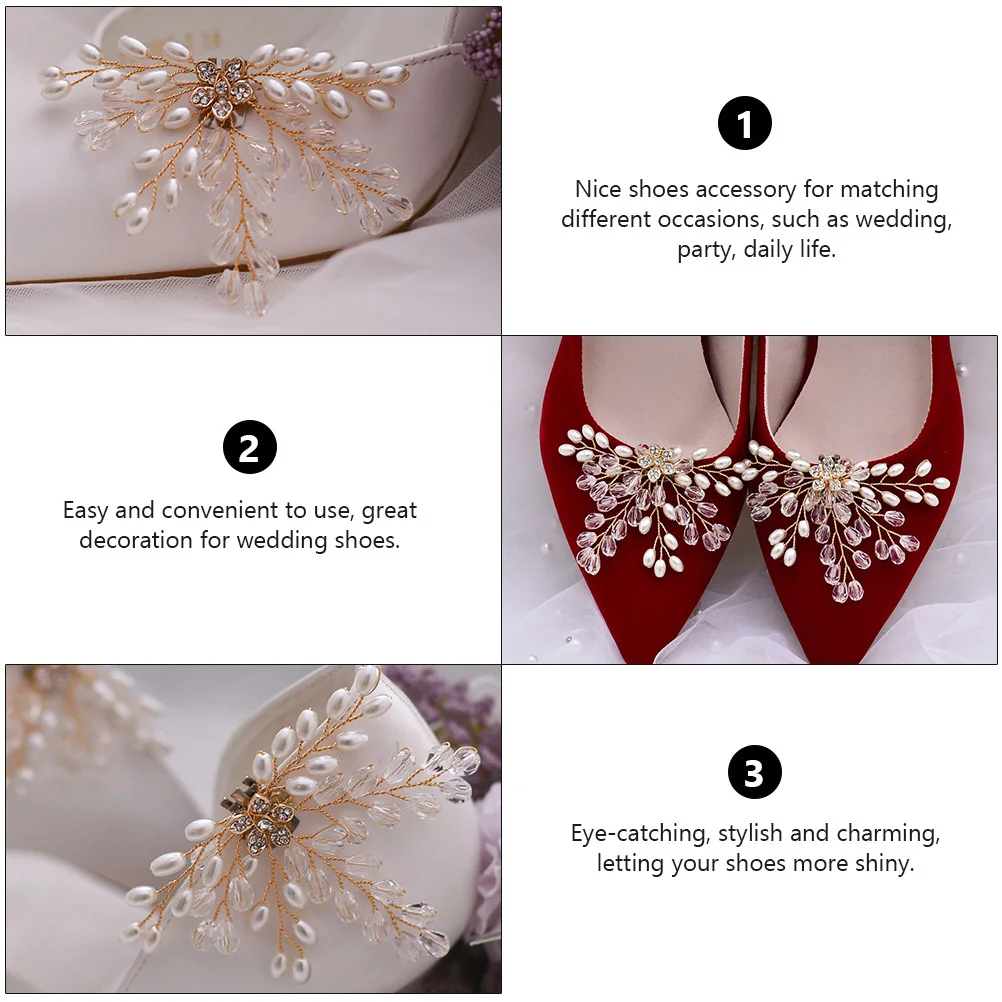 1

Nice shoes accessory for matching different occasions, such as wedding, party, daily life.

2

Easy and convenient to use, great decoration for wedding shoes.

3

Eye-catching, stylish and charming, letting your shoes more shiny.