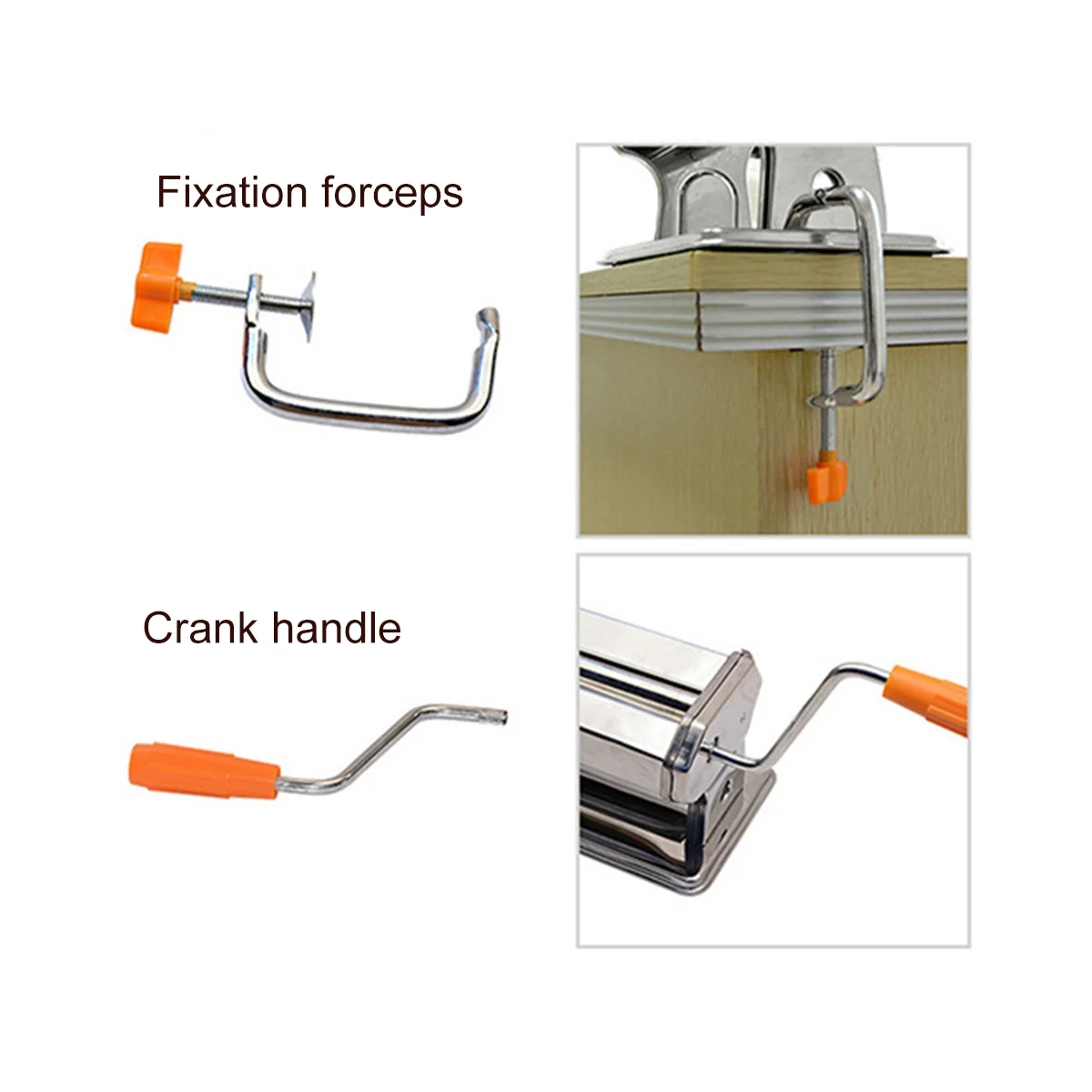 Fixation forceps

Crank handle