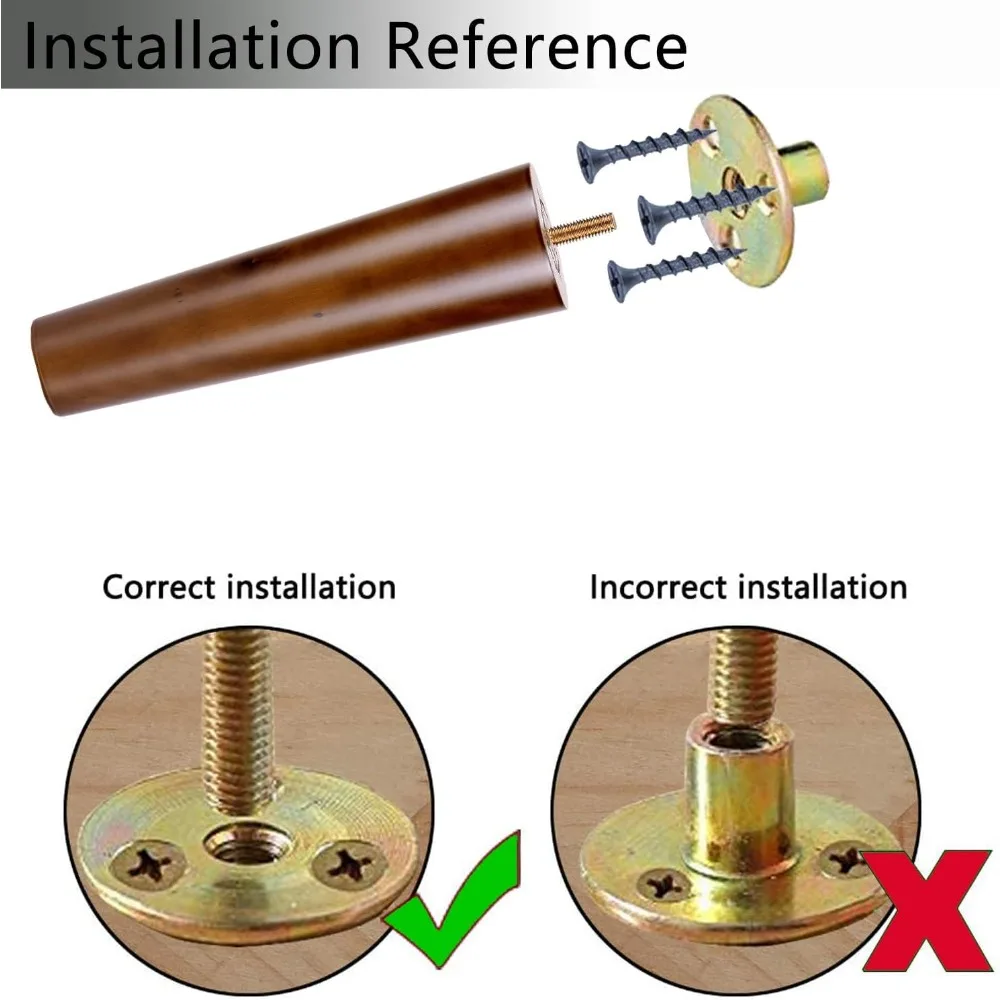 Installation Reference

Correct installation

Incorrect installation