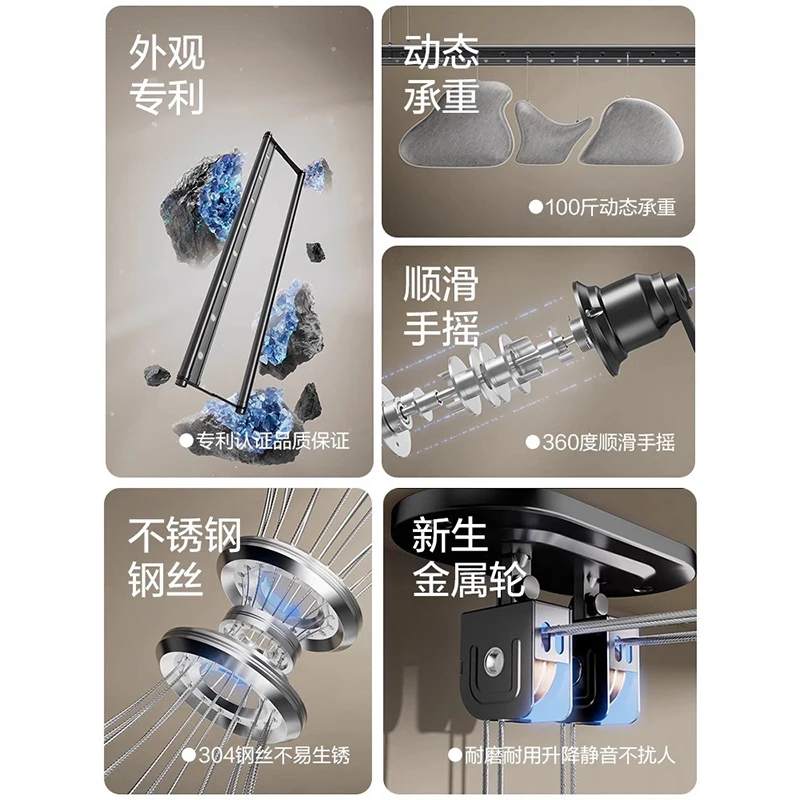 外观
专利

●专利认证品质保证

动态
承重

●100斤动态承重

顺滑
手摇

●360度顺滑手摇

不锈钢
钢丝

●304钢丝不易生锈

新生
金属轮

●耐磨耐用升降静音不扰人