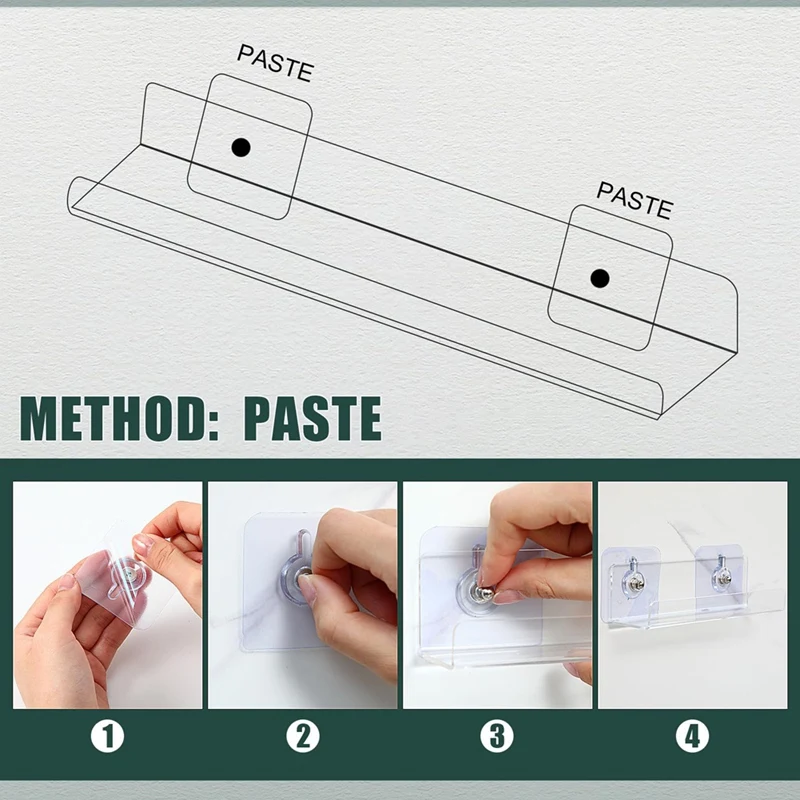 PASTE

PASTE

METHOD: PASTE

①

②

③

④