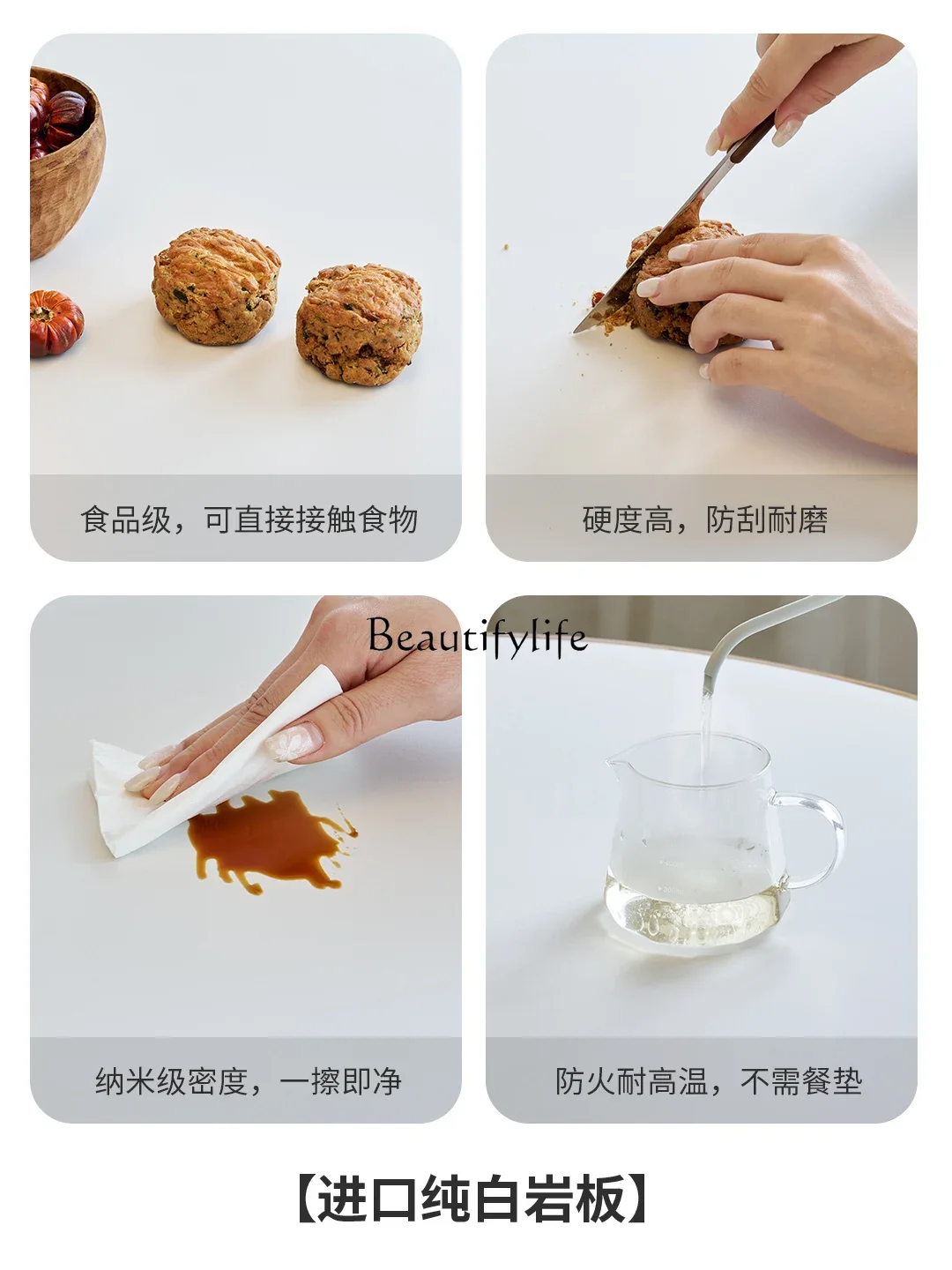 食品级，可直接接触食物

硬度高，防刮耐磨

Beautifylife

纳米级密度，一擦即净

防火耐高温，不需餐垫

【进口纯白岩板】