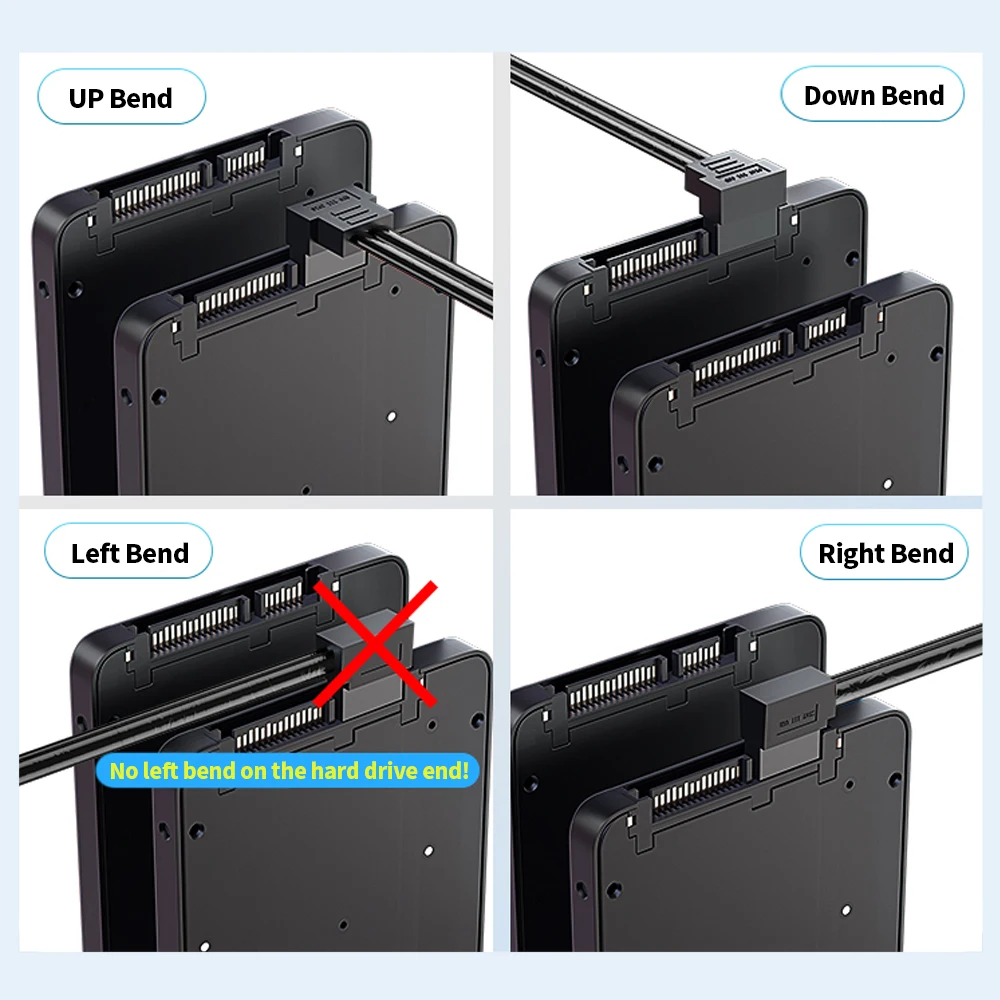 UP Bend

Down Bend

Left Bend

No left bend on the hard drive end!

Right Bend