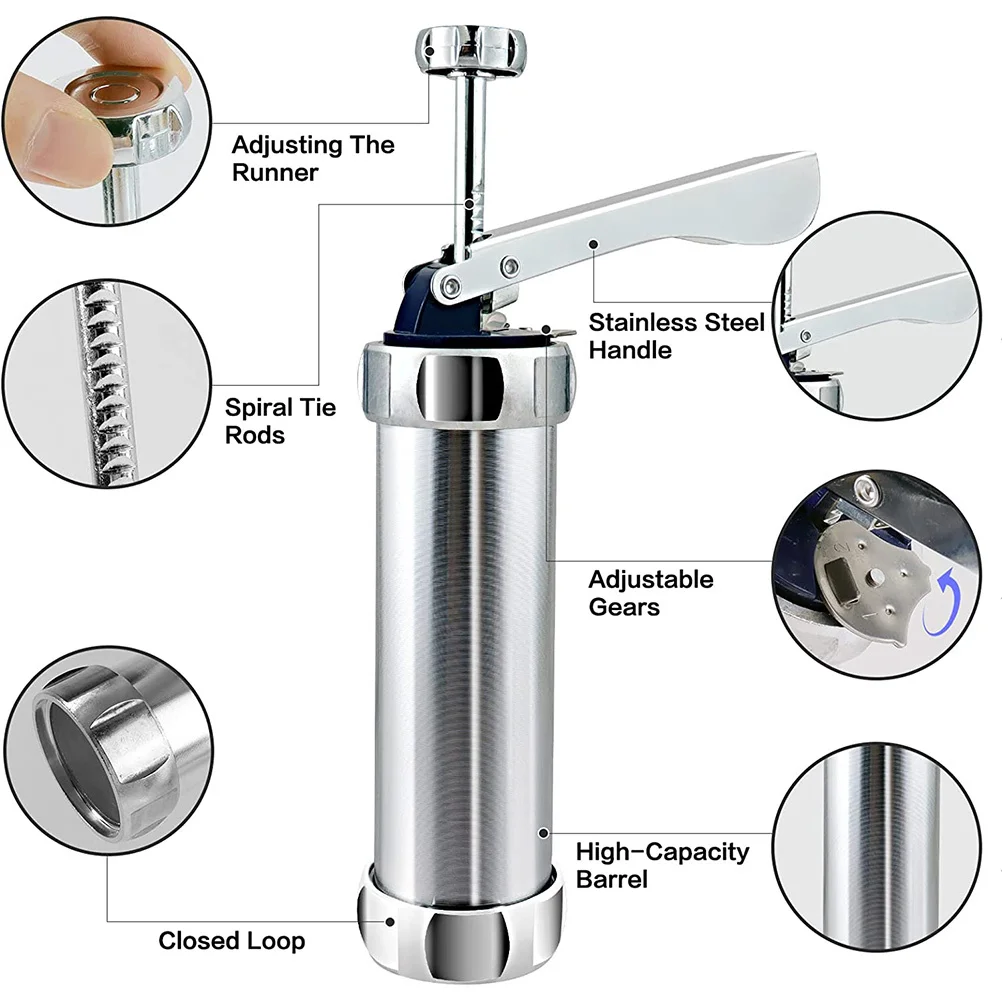 Adjusting The Runner

Stainless Steel Handle

Spiral Tie Rods

Adjustable Gears

High-Capacity Barrel

Closed Loop