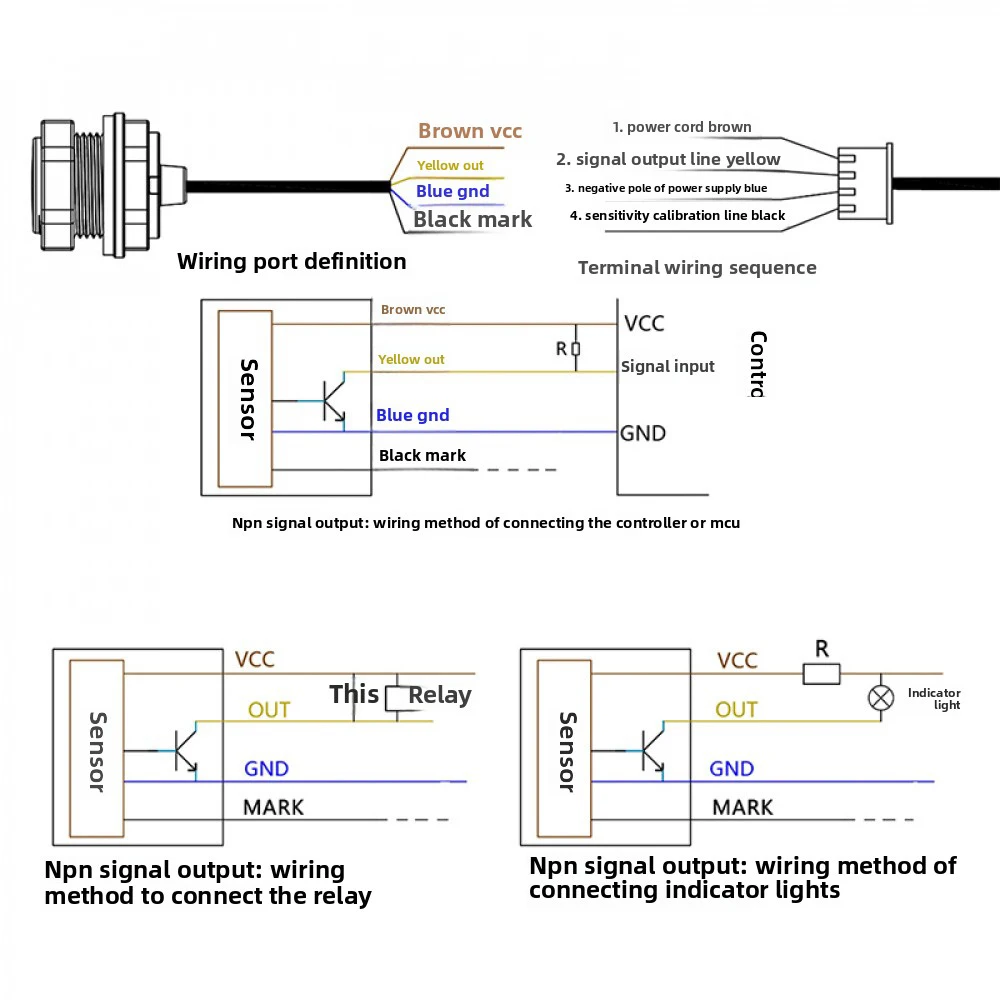 Brown vcc
Yellow out
Blue gnd
Black mark

Wiring port definition

1. power cord brown
2. signal output line yellow
3. negative pole of power supply blue
4. sensitivity calibration line black

Terminal wiring sequence

Sensor
Brown vcc
Yellow out
Blue gnd
Black mark
R
VCC
Signal input
GND
Contro

Npn signal output: wiring method of connecting the controller or mcu

Sensor
VCC
OUT
GND
MARK
This Relay

Npn signal output: wiring method to connect the relay

Sensor
VCC
OUT
GND
MARK
R
Indicator light

Npn signal output: wiring method of connecting indicator lights