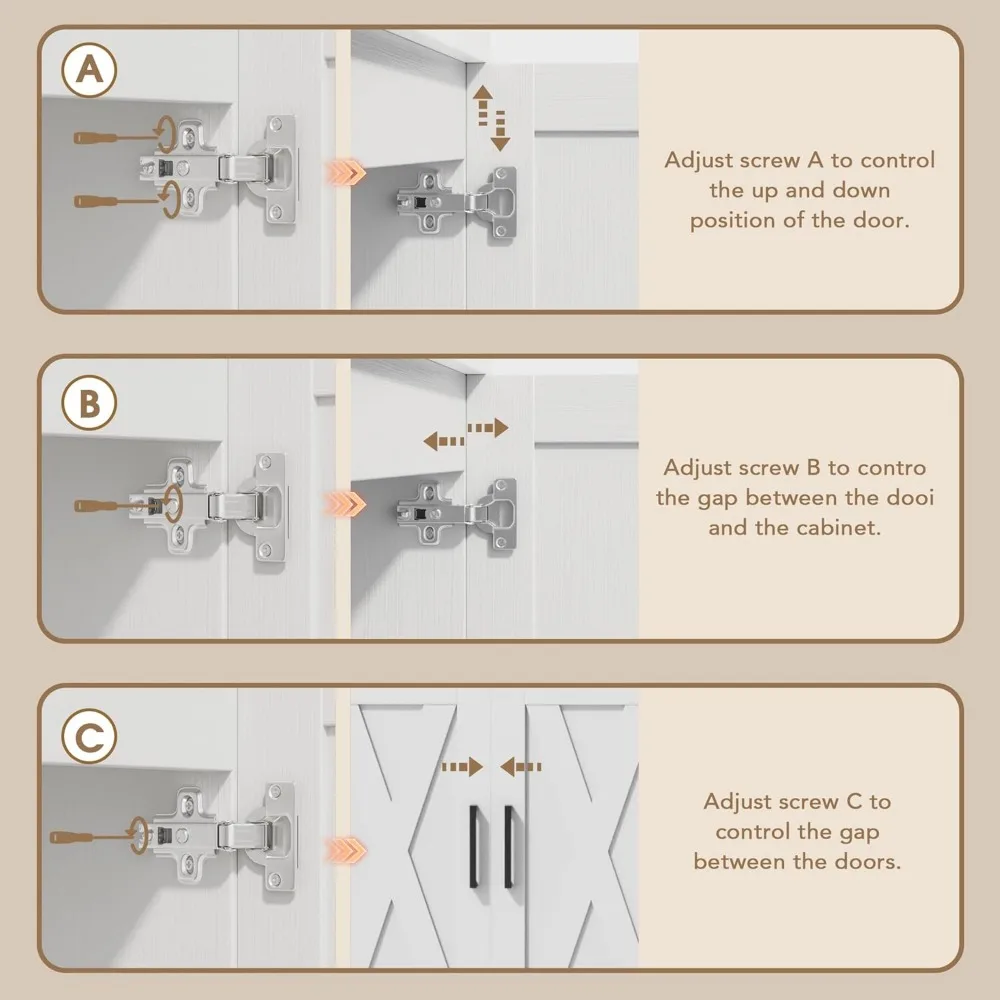 A

Adjust screw A to control the up and down position of the door.

B

Adjust screw B to contro the gap between the dooi and the cabinet.

C

Adjust screw C to control the gap between the doors.