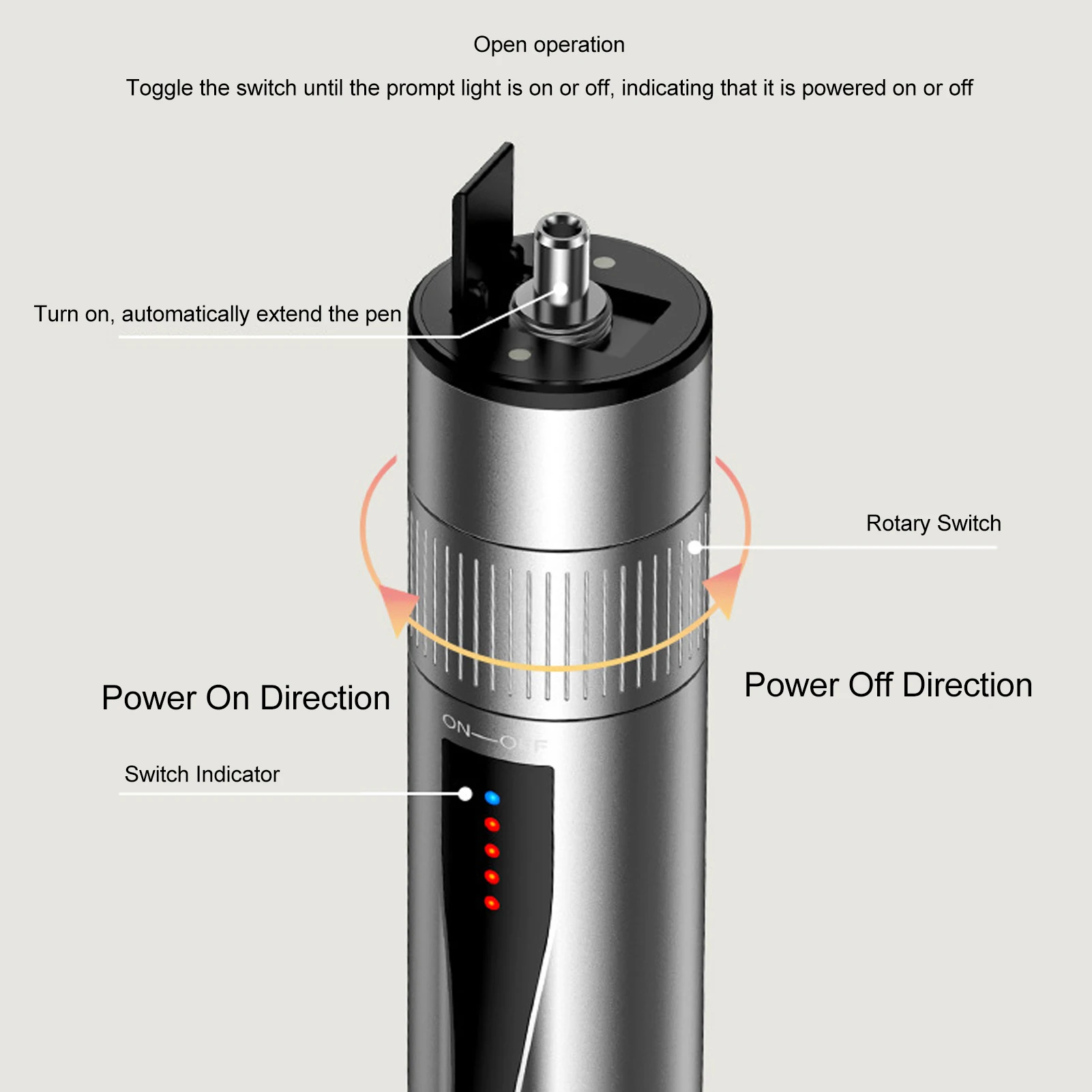 Open operation

Toggle the switch until the prompt light is on or off, indicating that it is powered on or off

Turn on, automatically extend the pen

Rotary Switch

Power On Direction

Power Off Direction

ON—OFF

Switch Indicator