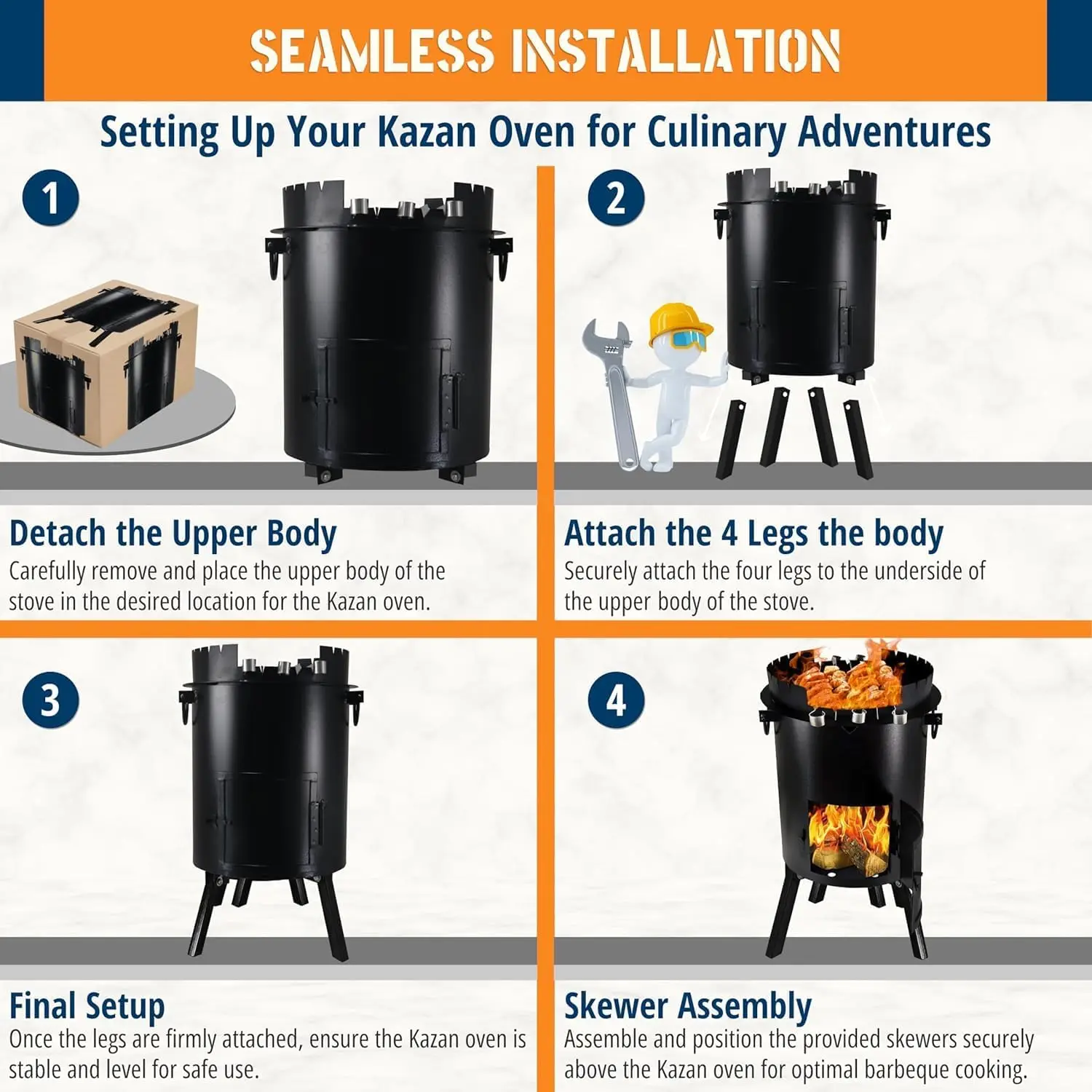 SEAMLESS INSTALLATION

Setting Up Your Kazan Oven for Culinary Adventures

1

Detach the Upper Body
Carefully remove and place the upper body of the stove in the desired location for the Kazan oven.

2

Attach the 4 Legs the body
Securely attach the four legs to the underside of the upper body of the stove.

3

Final Setup
Once the legs are firmly attached, ensure the Kazan oven is stable and level for safe use.

4

Skewer Assembly
Assemble and position the provided skewers securely above the Kazan oven for optimal barbeque cooking.