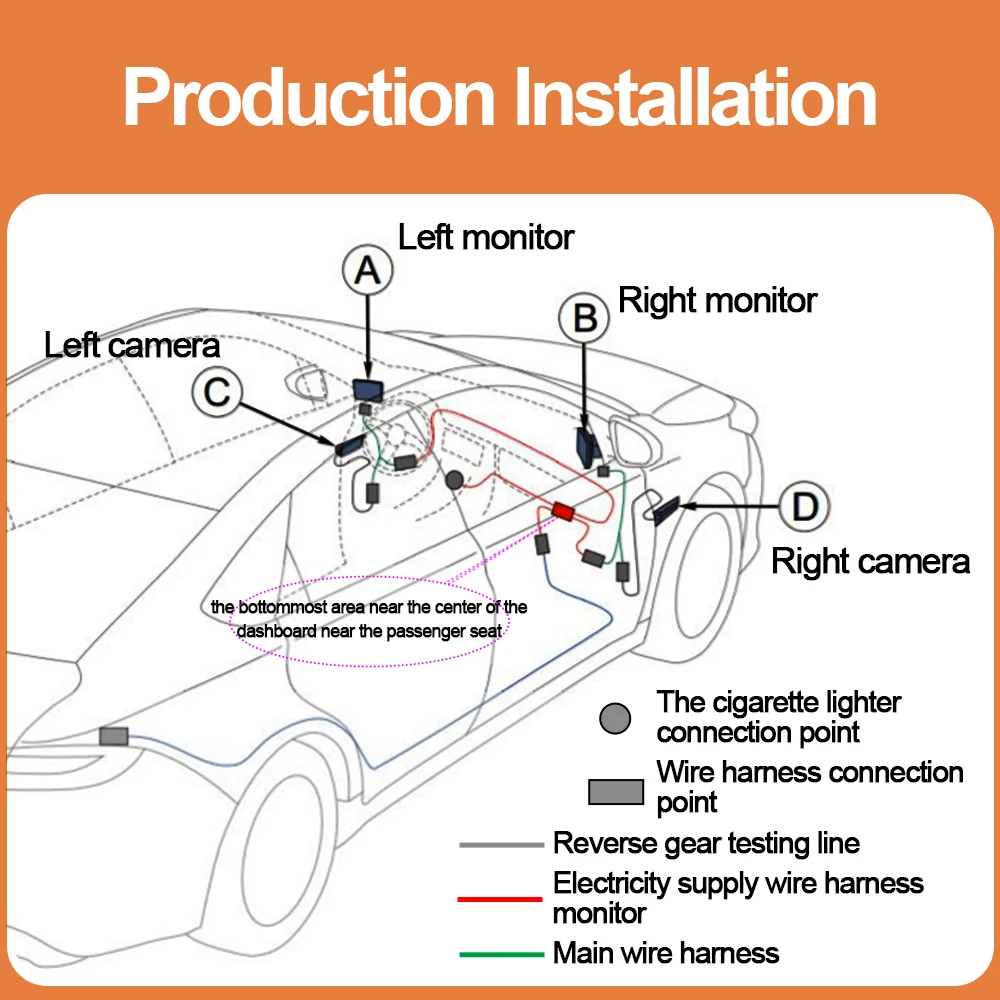 Production Installation

Left monitor

A

Right monitor

B

Left camera

C

D

Right camera

the bottommost area near the center of the dashboard near the passenger seat

The cigarette lighter connection point

Wire harness connection point

Reverse gear testing line

Electricity supply wire harness monitor

Main wire harness