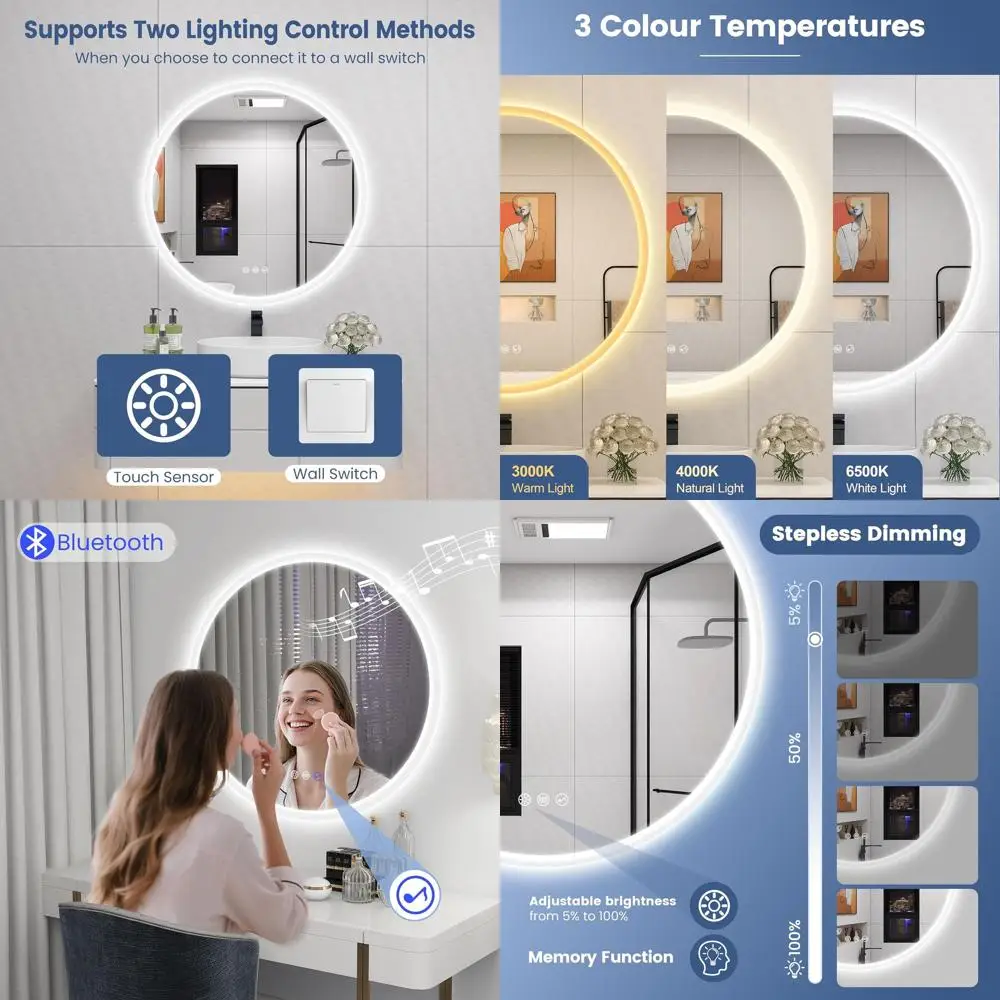 Supports Two Lighting Control Methods
When you choose to connect it to a wall switch

Touch Sensor
Wall Switch

3 Colour Temperatures

3000K
Warm Light

4000K
Natural Light

6500K
White Light

Bluetooth

Stepless Dimming

5%
50%
100%

Adjustable brightness from 5% to 100%

Memory Function