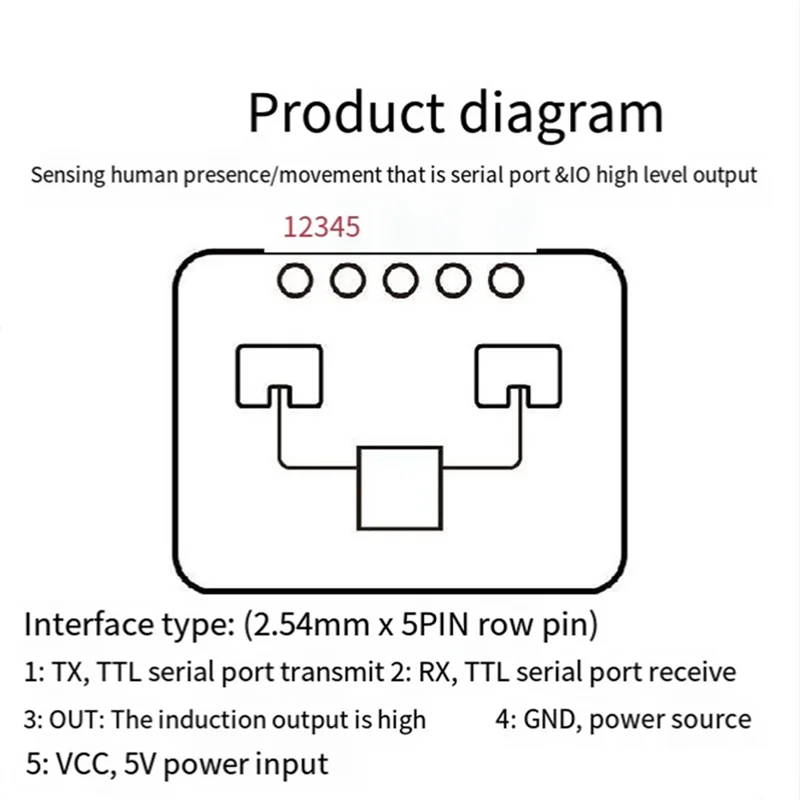 Product diagram

Sensing human presence/movement that is serial port &IO high level output

12345

Interface type: (2.54mm x 5PIN row pin)

1: TX, TTL serial port transmit 2: RX, TTL serial port receive

3: OUT: The induction output is high 4: GND, power source

5: VCC, 5V power input