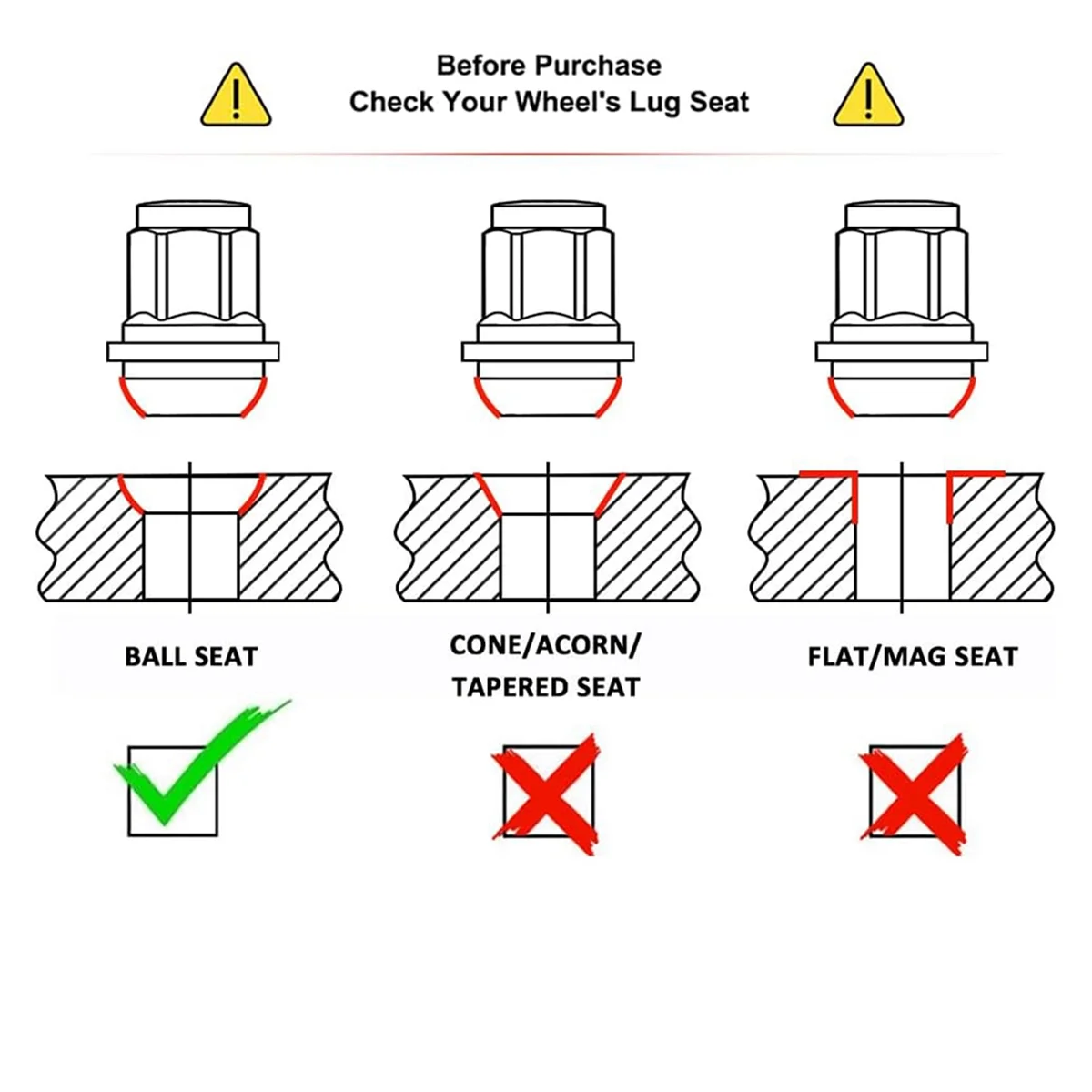 Before Purchase
Check Your Wheel's Lug Seat

BALL SEAT

CONE/ACORN/
TAPERED SEAT

FLAT/MAG SEAT