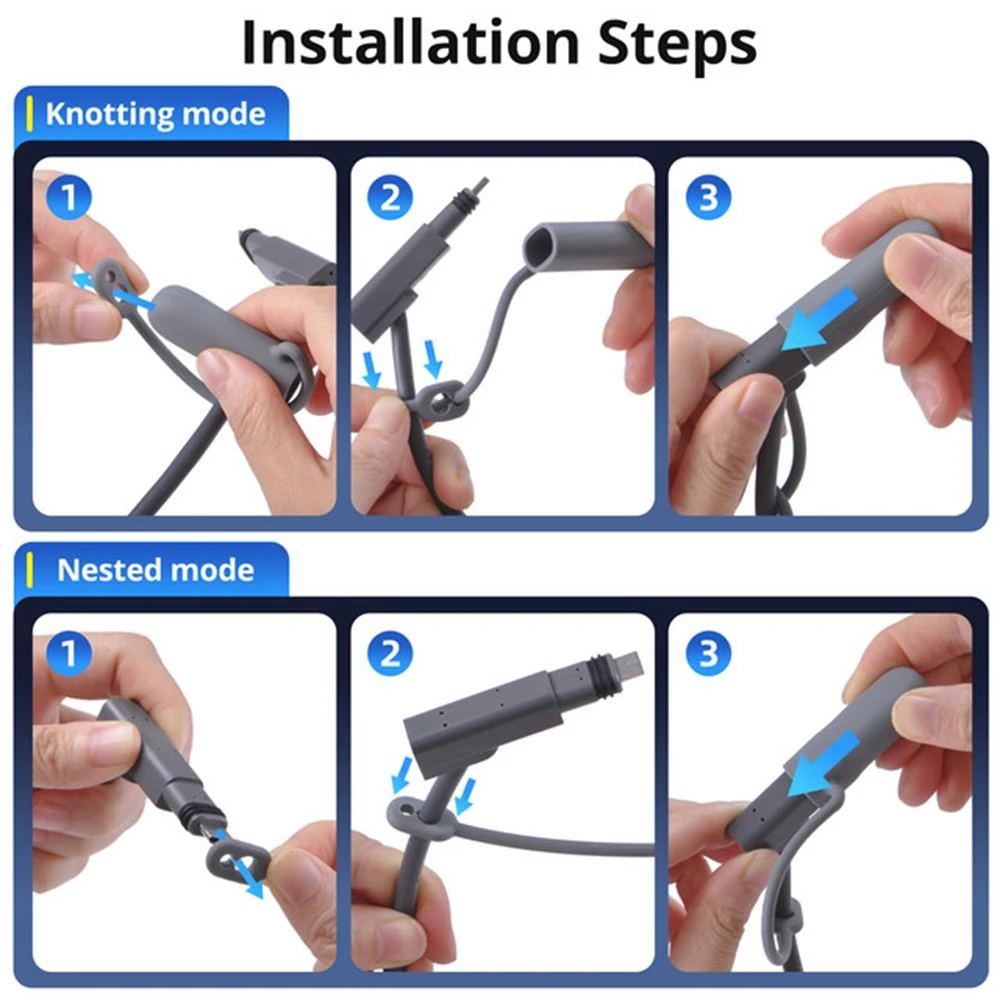 Installation Steps

Knotting mode

1

2

3

Nested mode

1

2

3