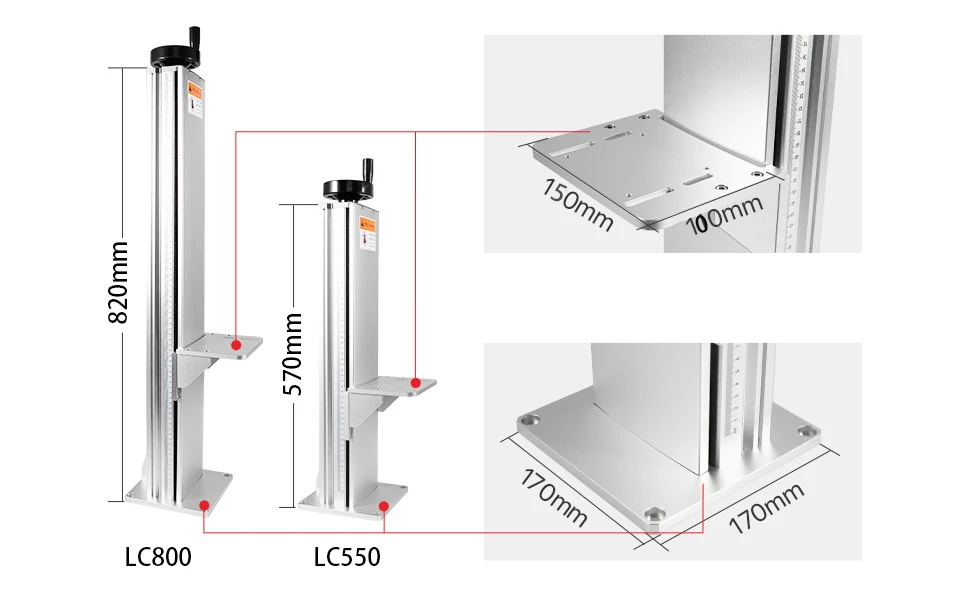 820mm

570mm

LC800

LC550

150mm

100mm

170mm

170mm