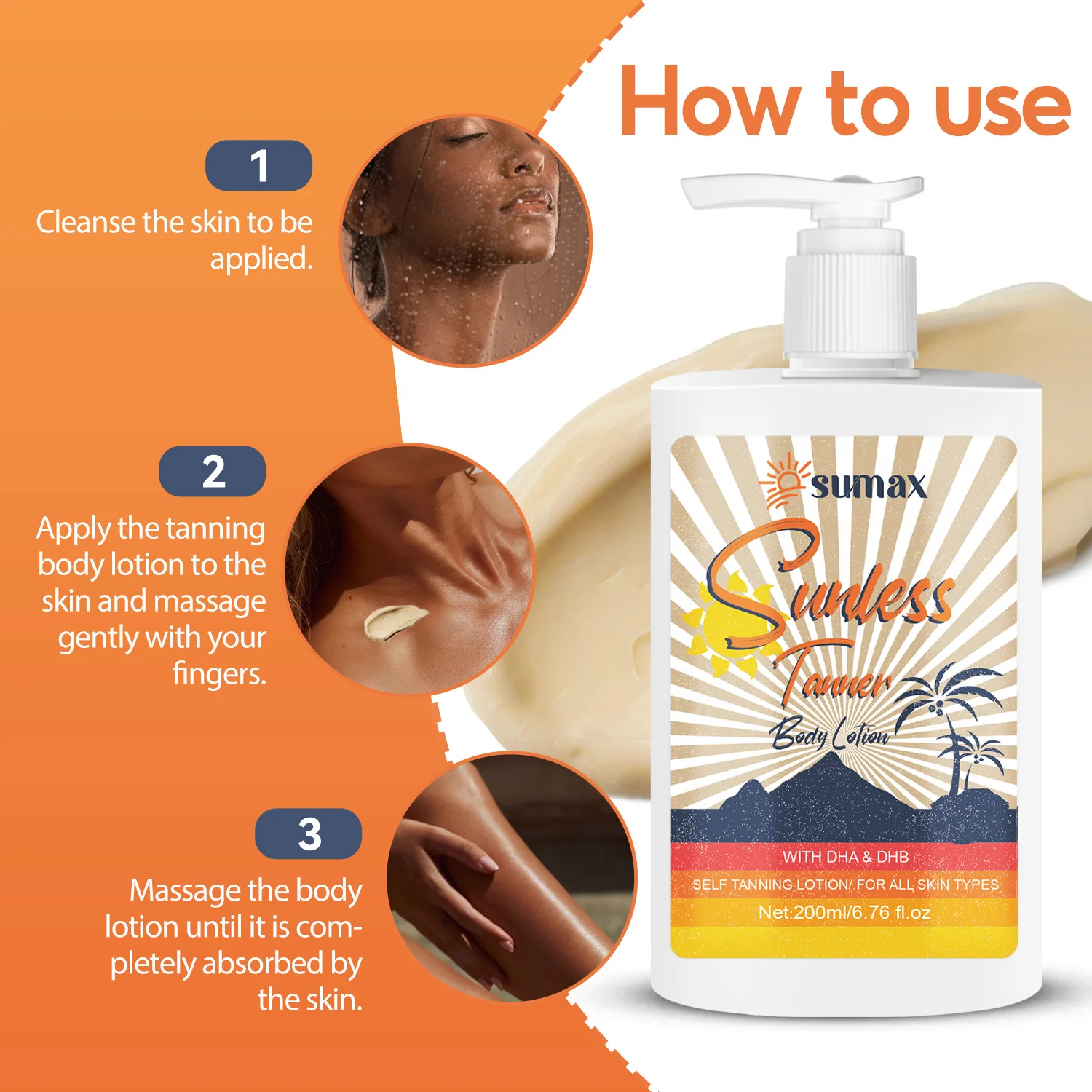 How to use

1
Cleanse the skin to be applied.

2
Apply the tanning body lotion to the skin and massage gently with your fingers.

3
Massage the body lotion until it is completely absorbed by the skin.

sumax
Sunless Tanner
Body Lotion
WITH DHA & DHB
SELF TANNING LOTION/ FOR ALL SKIN TYPES
Net:200ml/6.76 fl.oz