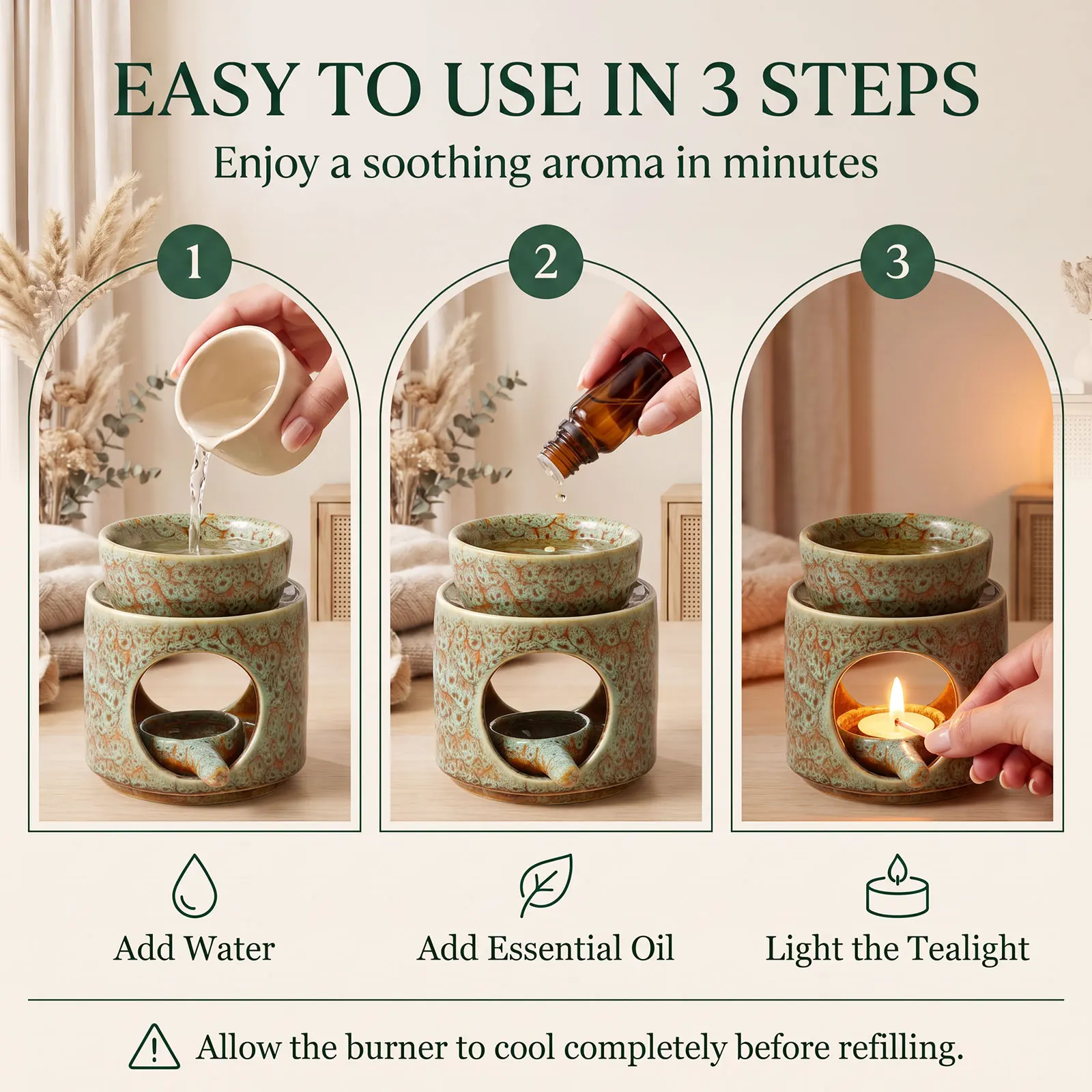 EASY TO USE IN 3 STEPS

Enjoy a soothing aroma in minutes

1

2

3

Add Water

Add Essential Oil

Light the Tealight

Allow the burner to cool completely before refilling.