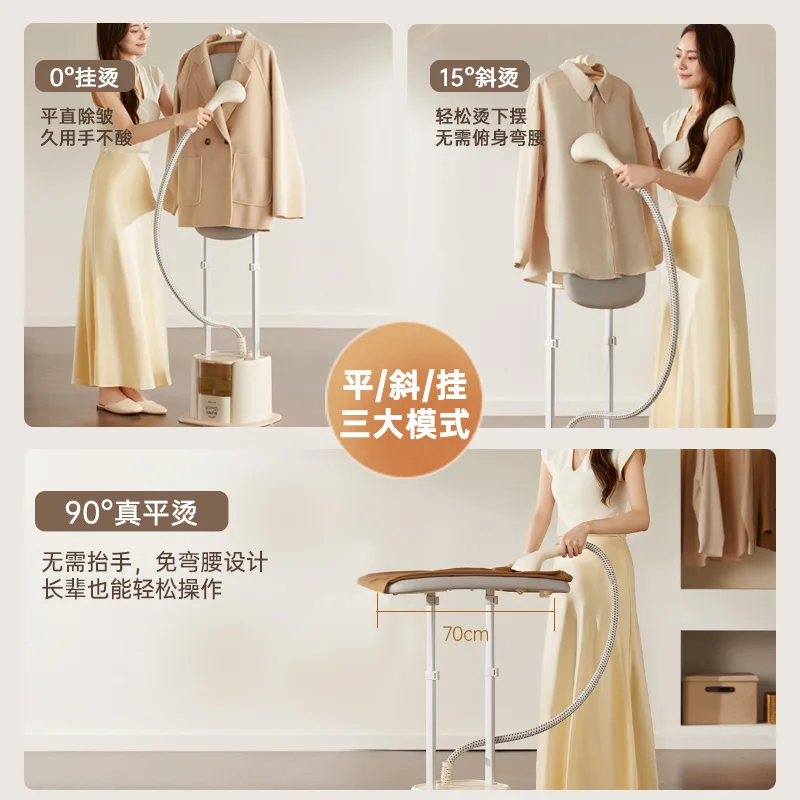 0°挂烫

平直除皱
久用手不酸

15°斜烫

轻松烫下摆
无需俯身弯腰

平/斜/挂
三大模式

90°真平烫

无需抬手，免弯腰设计
长辈也能轻松操作

70cm