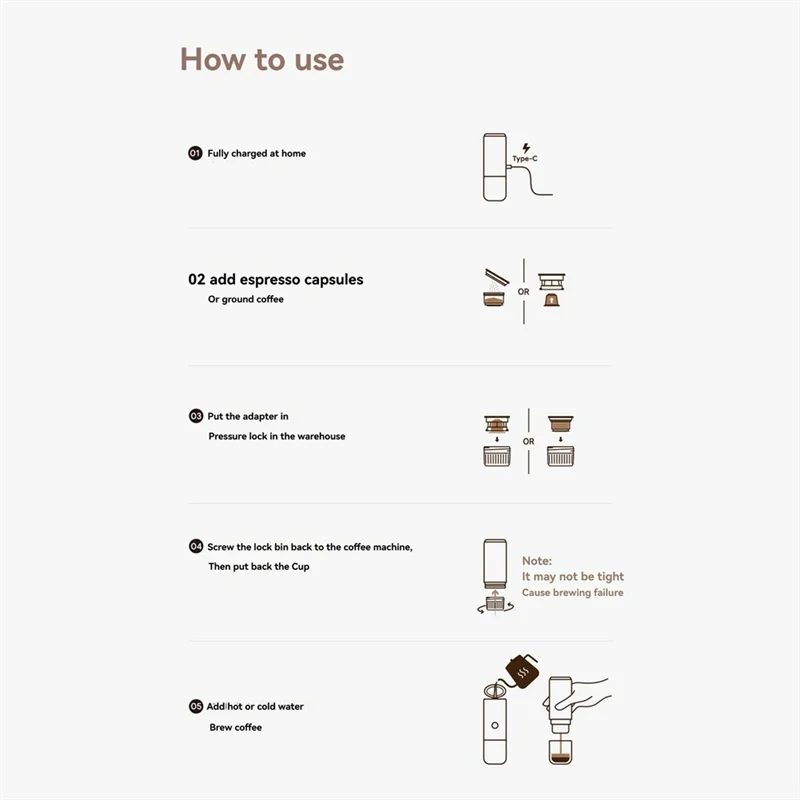 How to use

01 Fully charged at home

Type-C

02 add espresso capsules
Or ground coffee

OR

03 Put the adapter in
Pressure lock in the warehouse

OR

04 Screw the lock bin back to the coffee machine,
Then put back the Cup

Note:
It may not be tight
Cause brewing failure

05 Add hot or cold water
Brew coffee