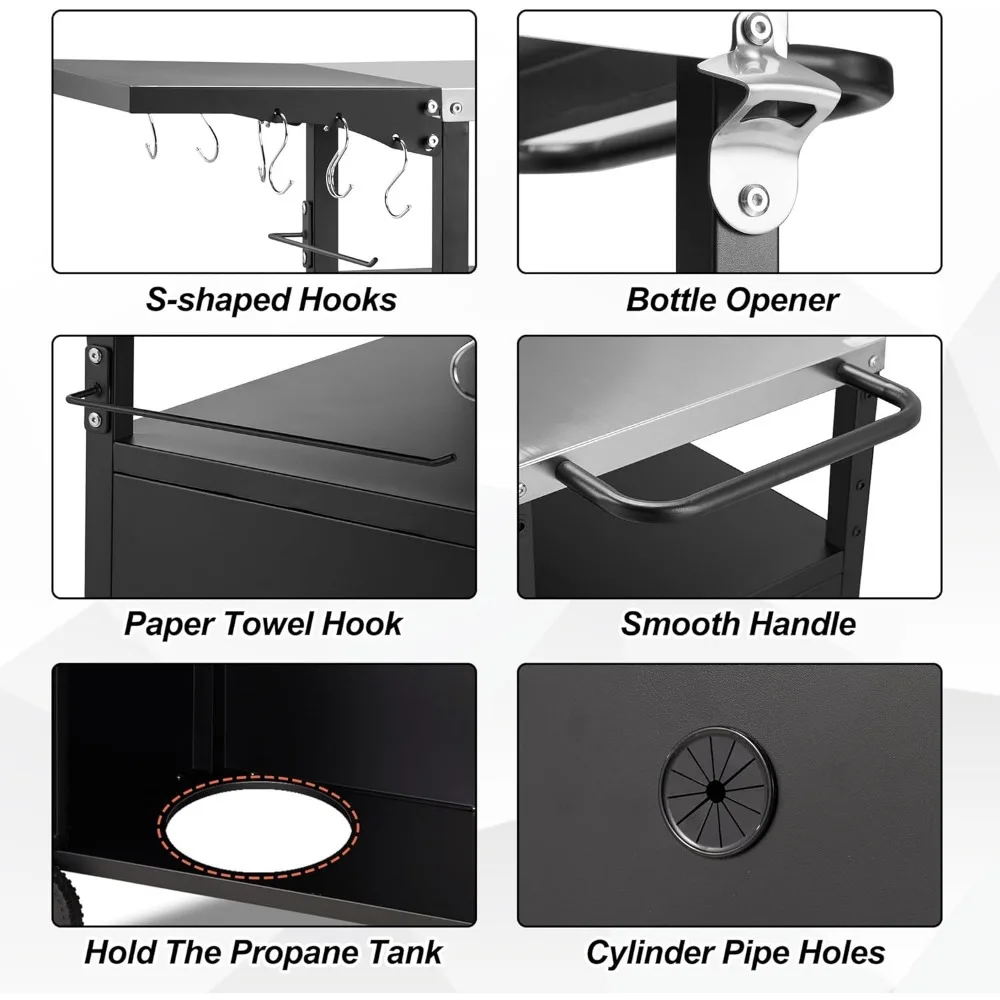 S-shaped Hooks

Bottle Opener

Paper Towel Hook

Smooth Handle

Hold The Propane Tank

Cylinder Pipe Holes