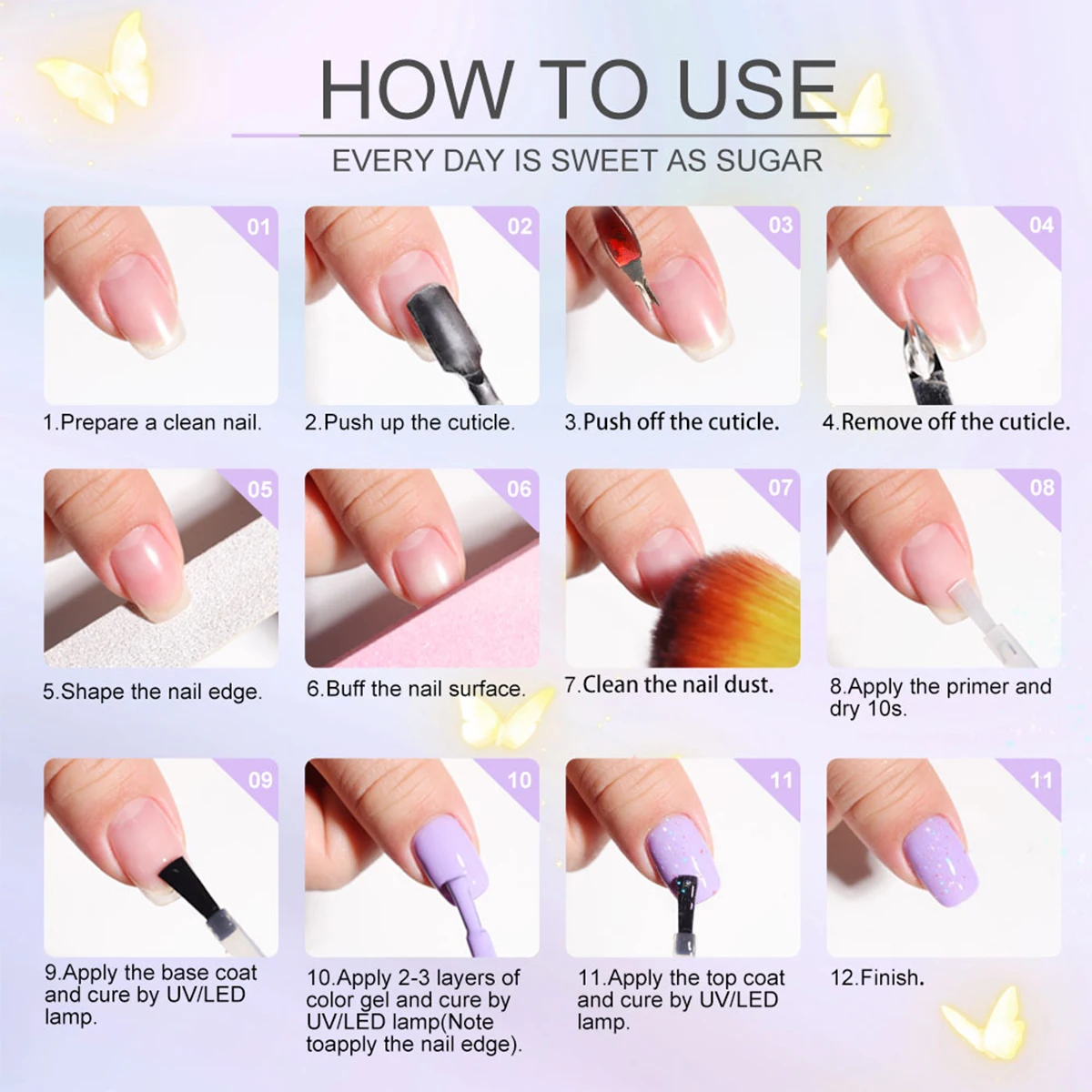 HOW TO USE

EVERY DAY IS SWEET AS SUGAR

01

1.Prepare a clean nail.

02

2.Push up the cuticle.

03

3.Push off the cuticle.

04

4.Remove off the cuticle.

05

5.Shape the nail edge.

06

6.Buff the nail surface.

07

7.Clean the nail dust.

08

8.Apply the primer and dry 10s.

09

9.Apply the base coat and cure by UV/LED lamp.

10

10.Apply 2-3 layers of color gel and cure by UV/LED lamp(Note toapply the nail edge).

11

11.Apply the top coat and cure by UV/LED lamp.

11

12.Finish.