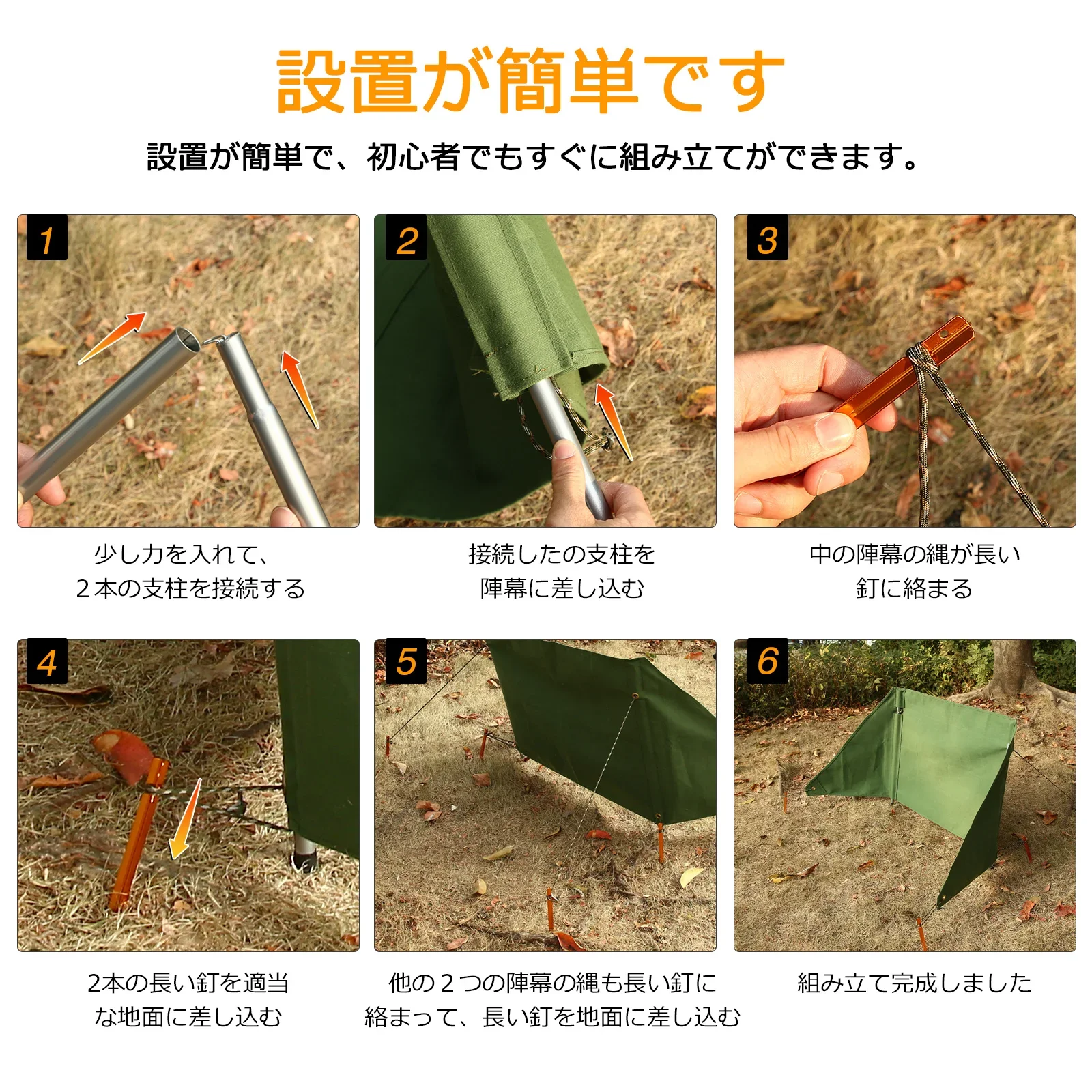 設置が簡単です

設置が簡単で、初心者でもすぐに組み立てができます。

1

少し力を入れて、
2本の支柱を接続する

2

接続したの支柱を
陣幕に差し込む

3

中の陣幕の縄が長い
釘に絡まる

4

2本の長い釘を適当
な地面に差し込む

5

他の2つの陣幕の縄も長い釘に
絡まって、長い釘を地面に差し込む

6

組み立て完成しました