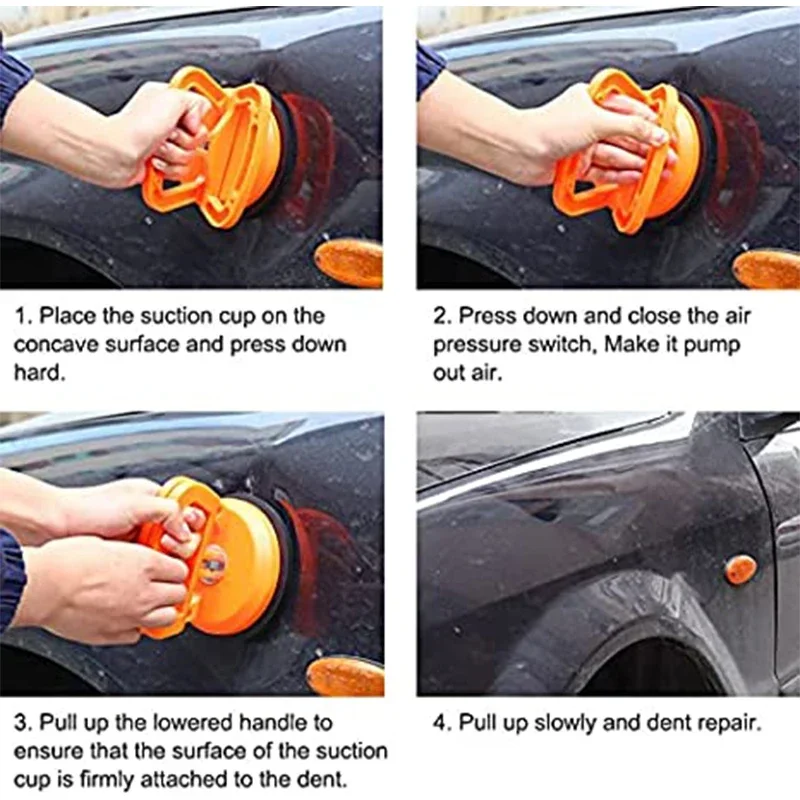 1. Place the suction cup on the concave surface and press down hard.

2. Press down and close the air pressure switch, Make it pump out air.

3. Pull up the lowered handle to ensure that the surface of the suction cup is firmly attached to the dent.

4. Pull up slowly and dent repair.