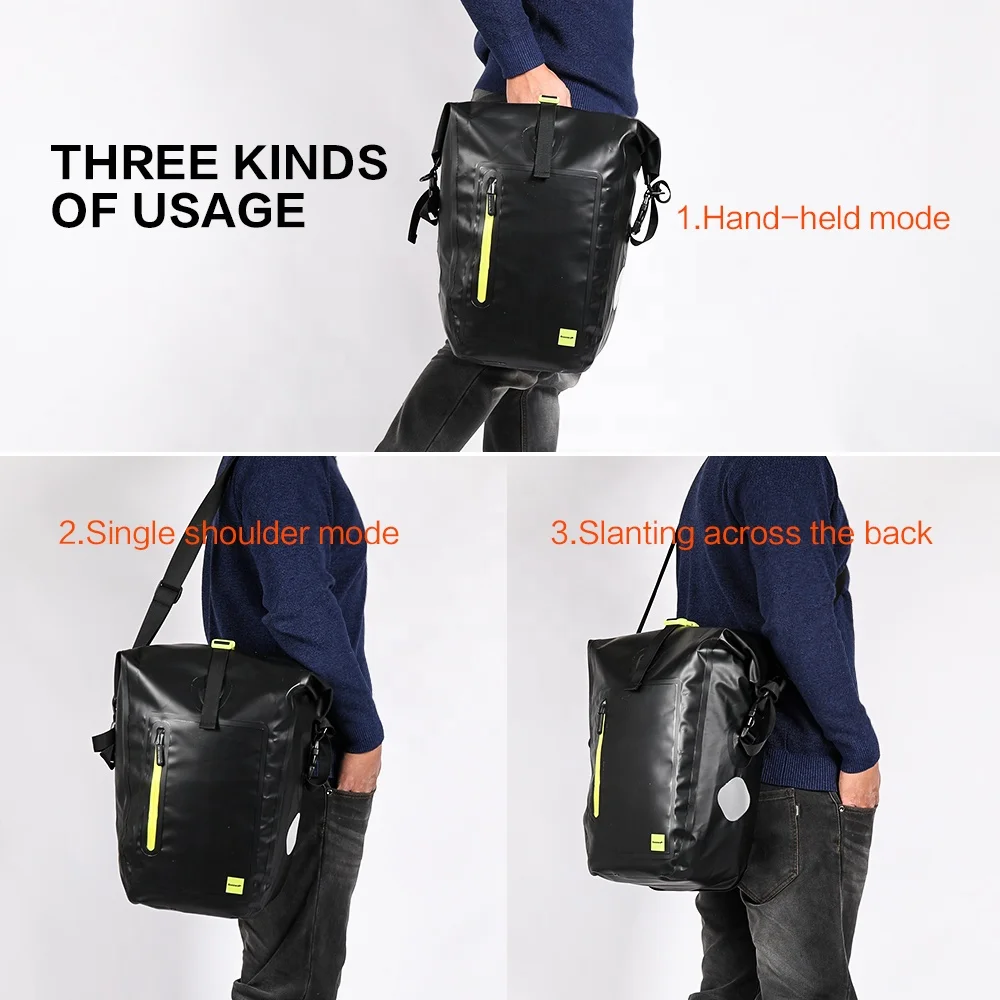 THREE KINDS OF USAGE

1.Hand-held mode

2.Single shoulder mode

3.Slanting across the back