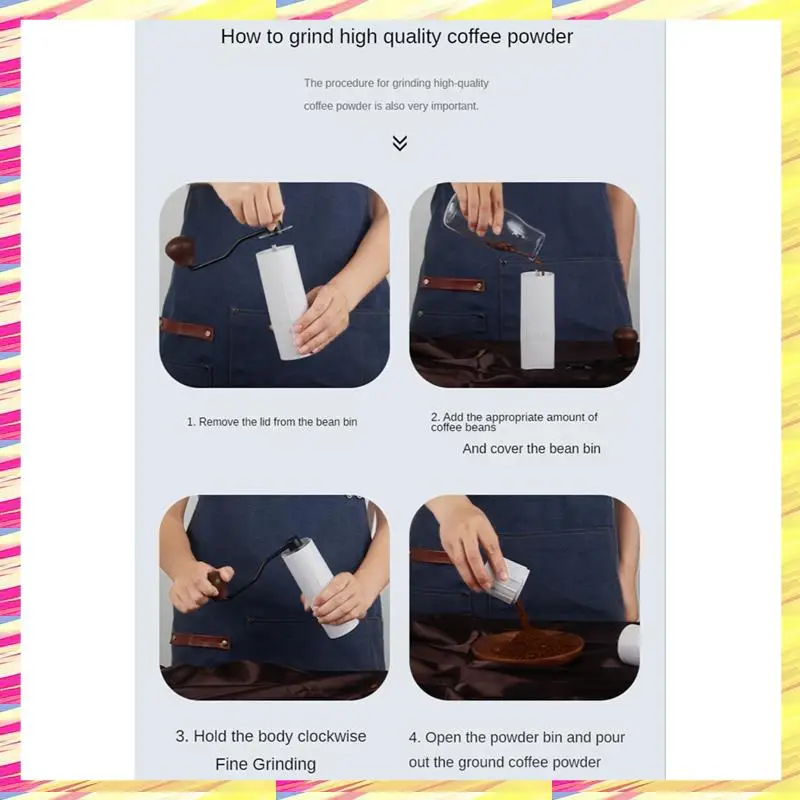 How to grind high quality coffee powder

The procedure for grinding high-quality coffee powder is also very important.

1. Remove the lid from the bean bin

2. Add the appropriate amount of coffee beans

And cover the bean bin

3. Hold the body clockwise

Fine Grinding

4. Open the powder bin and pour out the ground coffee powder