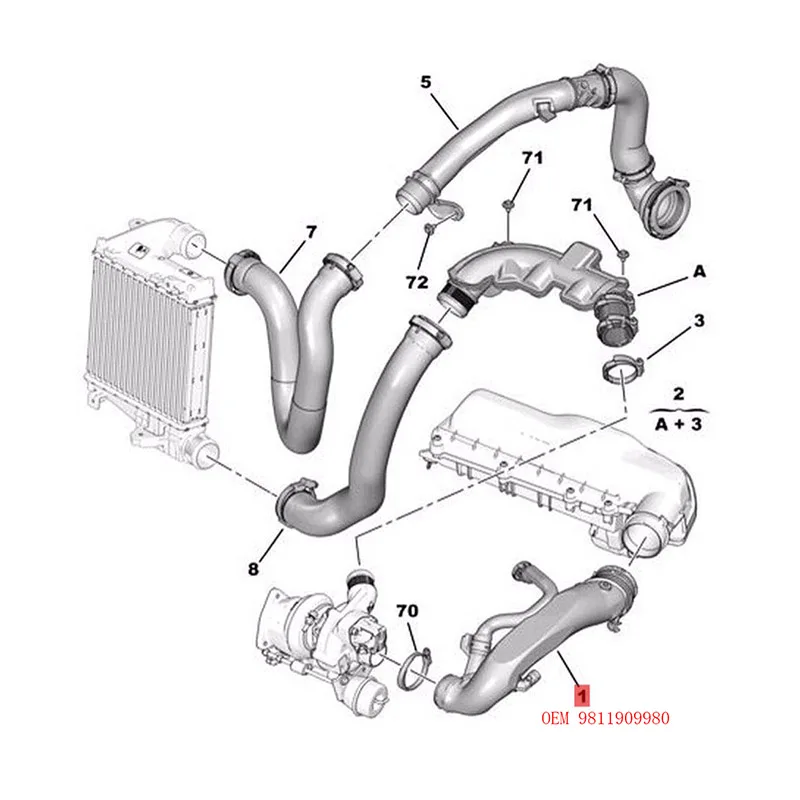 5

71

71

7

72

A

3

2
A + 3

8

70

1
OEM 9811909980