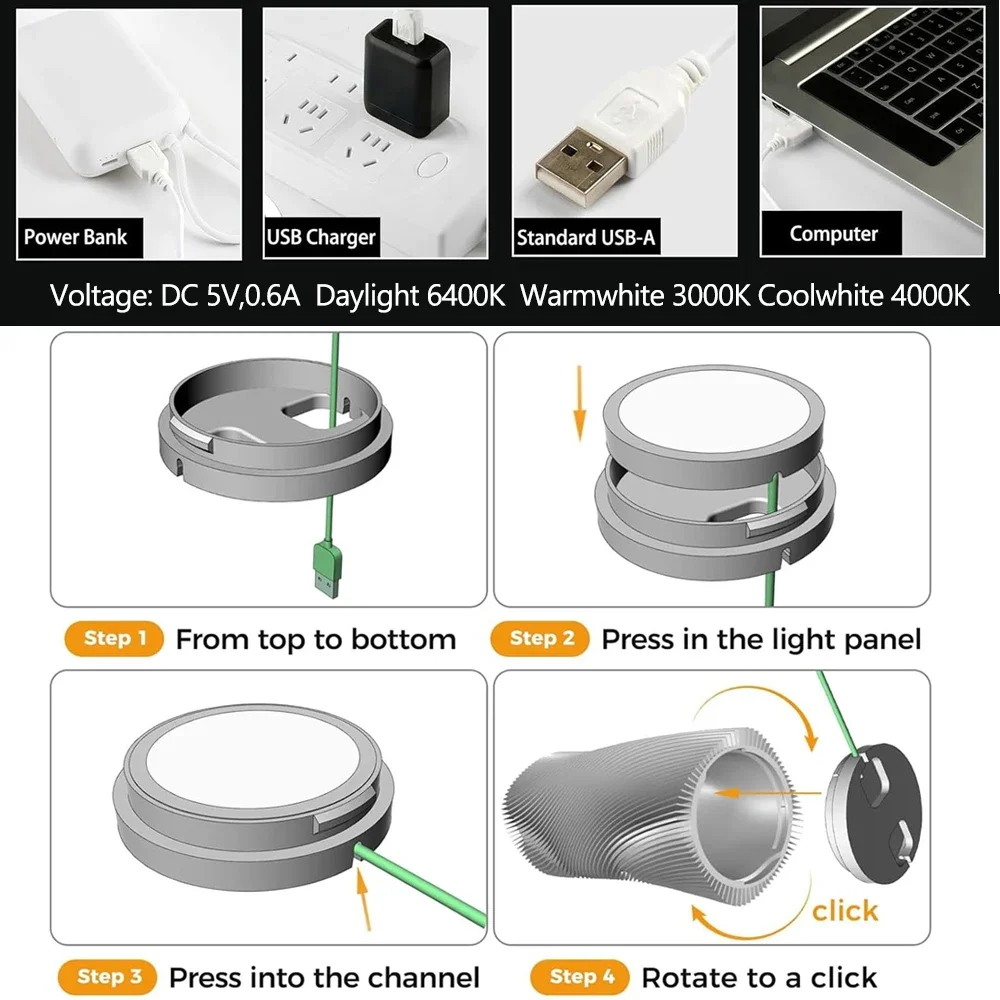 Power Bank

USB Charger

Standard USB-A

Computer

Voltage: DC 5V,0.6A Daylight 6400K Warmwhite 3000K Coolwhite 4000K

Step 1 From top to bottom

Step 2 Press in the light panel

Step 3 Press into the channel

click

Step 4 Rotate to a click