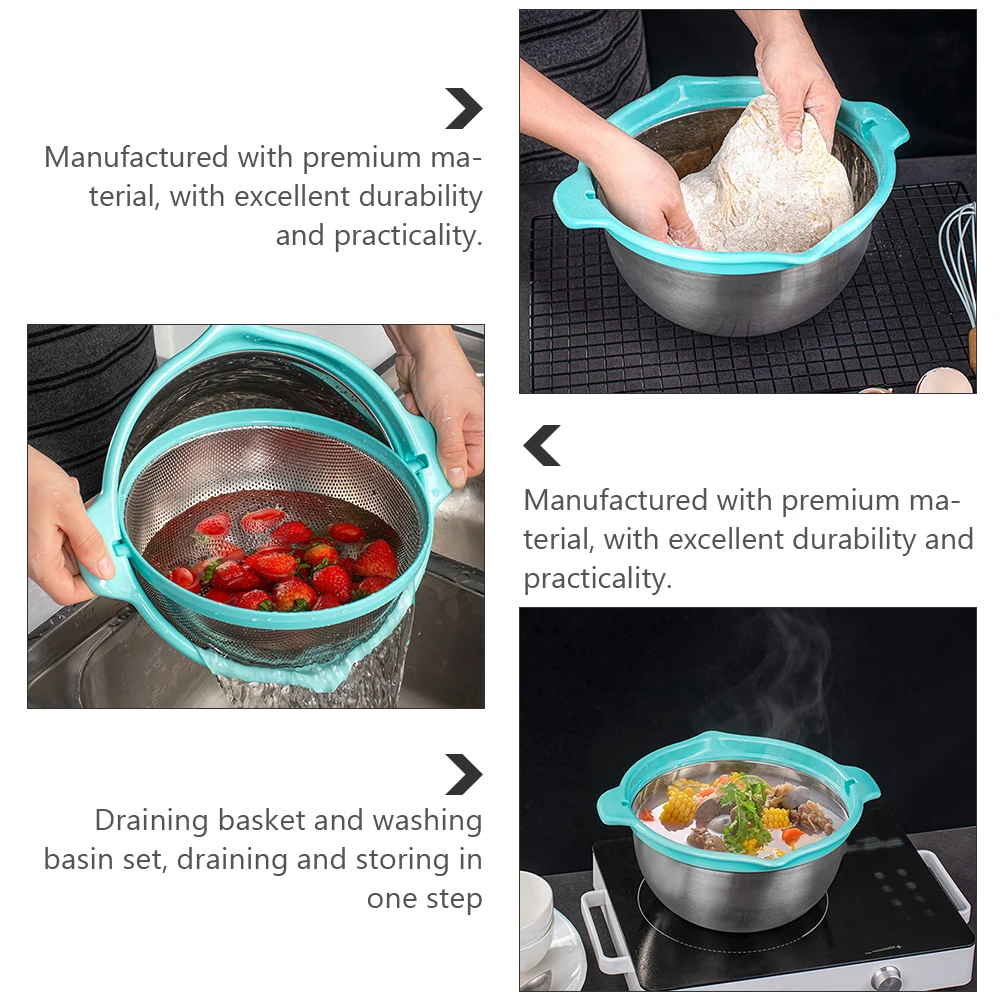 Manufactured with premium material, with excellent durability and practicality.

Manufactured with premium material, with excellent durability and practicality.

Draining basket and washing basin set, draining and storing in one step