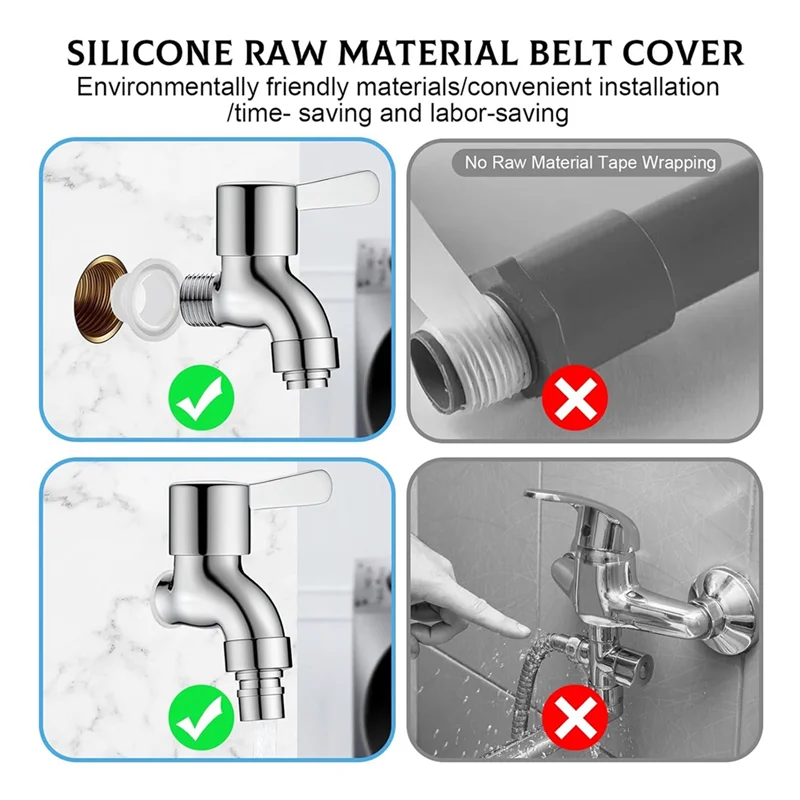 SILICONE RAW MATERIAL BELT COVER
Environmentally friendly materials/convenient installation /time- saving and labor-saving

No Raw Material Tape Wrapping