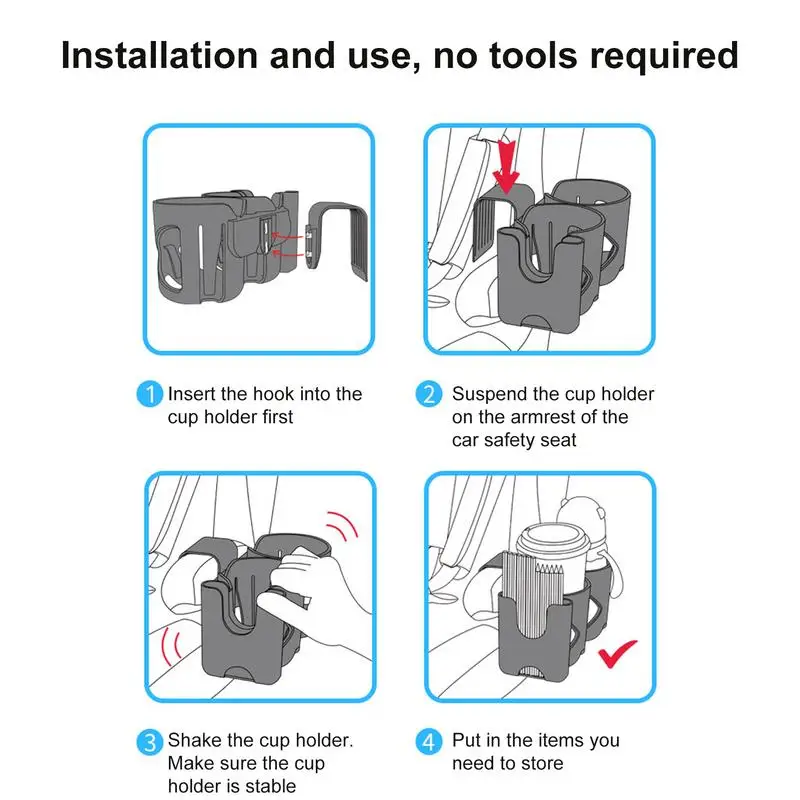 Installation and use, no tools required

1 Insert the hook into the cup holder first

2 Suspend the cup holder on the armrest of the car safety seat

3 Shake the cup holder. Make sure the cup holder is stable

4 Put in the items you need to store