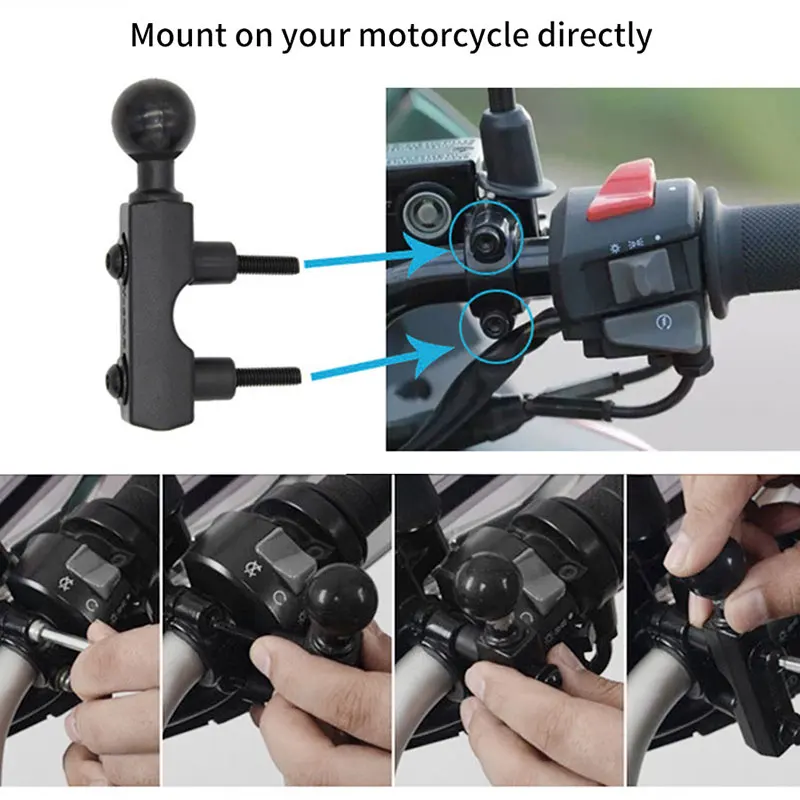 Mount on your motorcycle directly