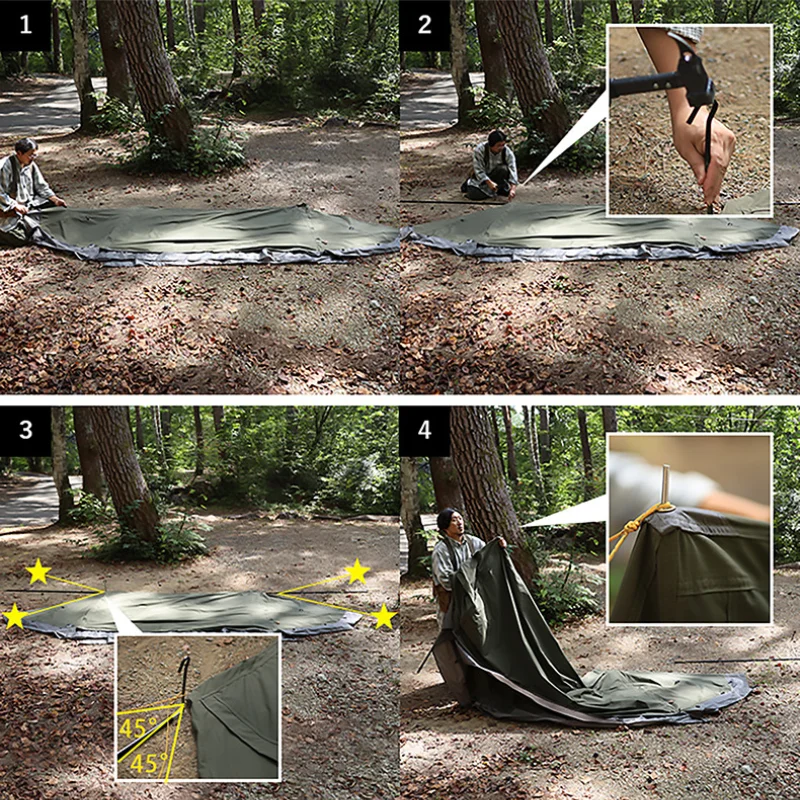 1

2

3

45°

45°

4