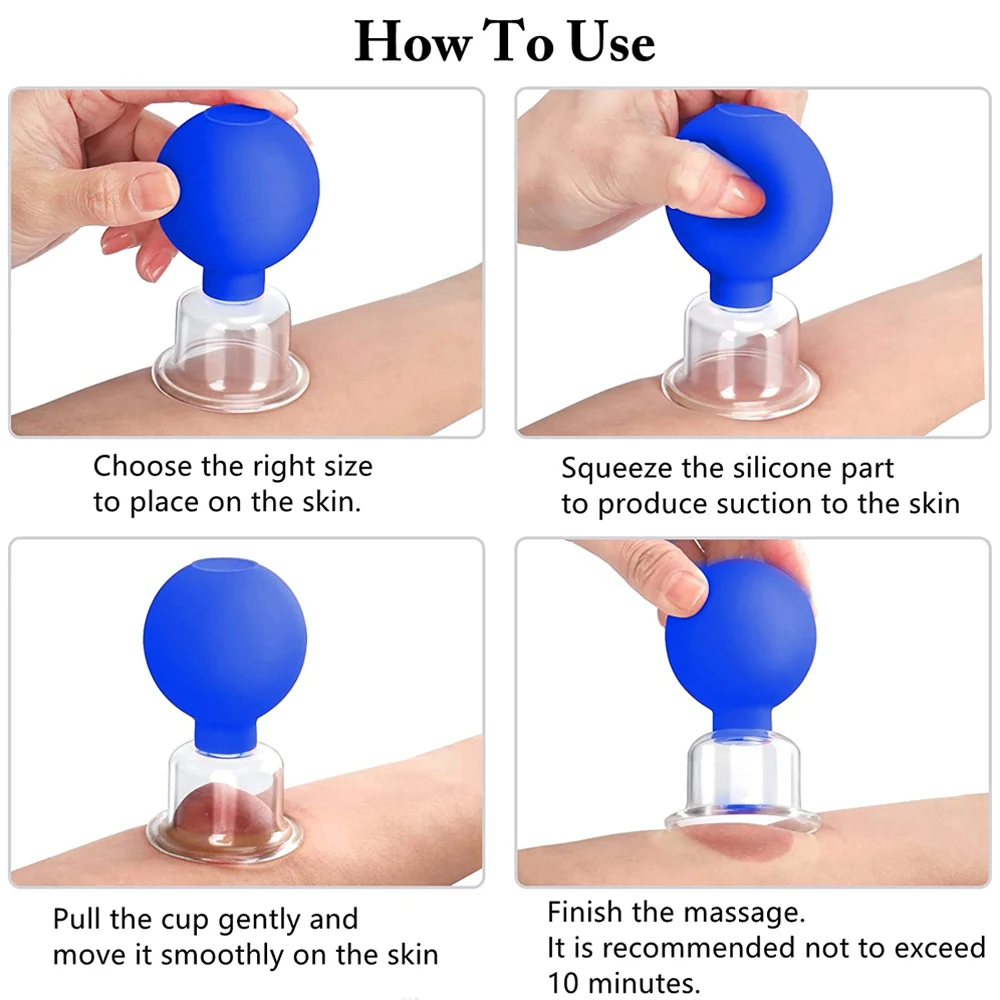 How To Use

Choose the right size to place on the skin.

Squeeze the silicone part to produce suction to the skin

Pull the cup gently and move it smoothly on the skin

Finish the massage.
It is recommended not to exceed 10 minutes.