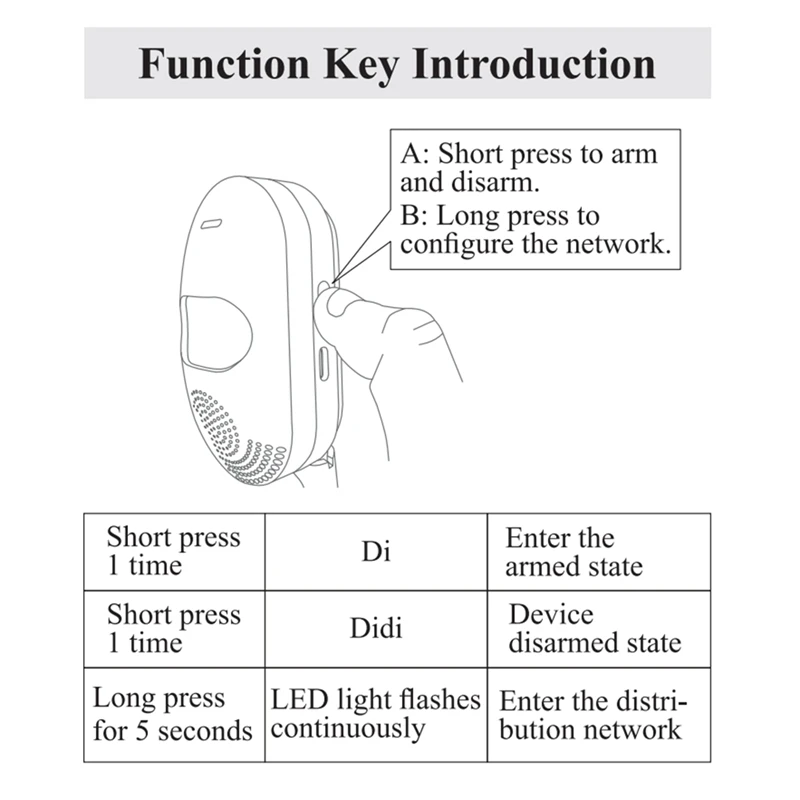 Function Key Introduction

A: Short press to arm and disarm.
B: Long press to configure the network.

| Short press 1 time | Di | Enter the armed state |
|---|---|---|
| Short press 1 time | Didi | Device disarmed state |
| Long press for 5 seconds | LED light flashes continuously | Enter the distribution network |